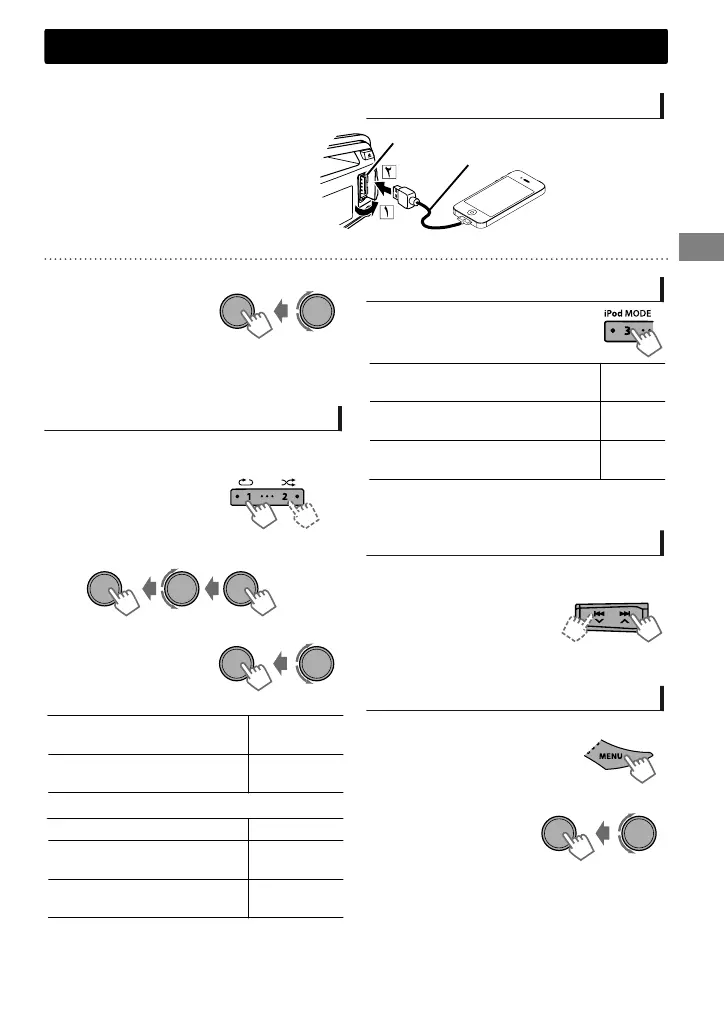 ٢

١

iPod MODE

3

1

2

MENU