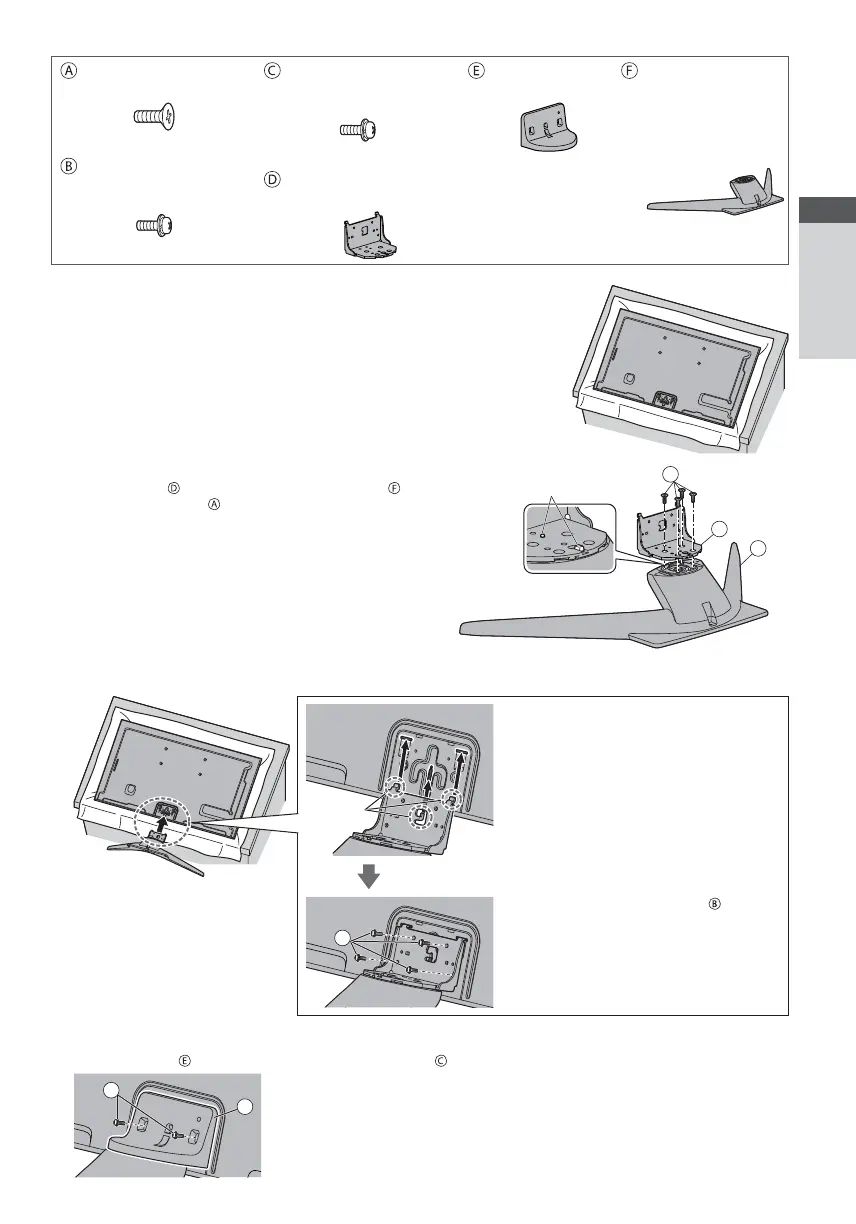 A

C

E

F

B

D

D

F

A

B

E

C