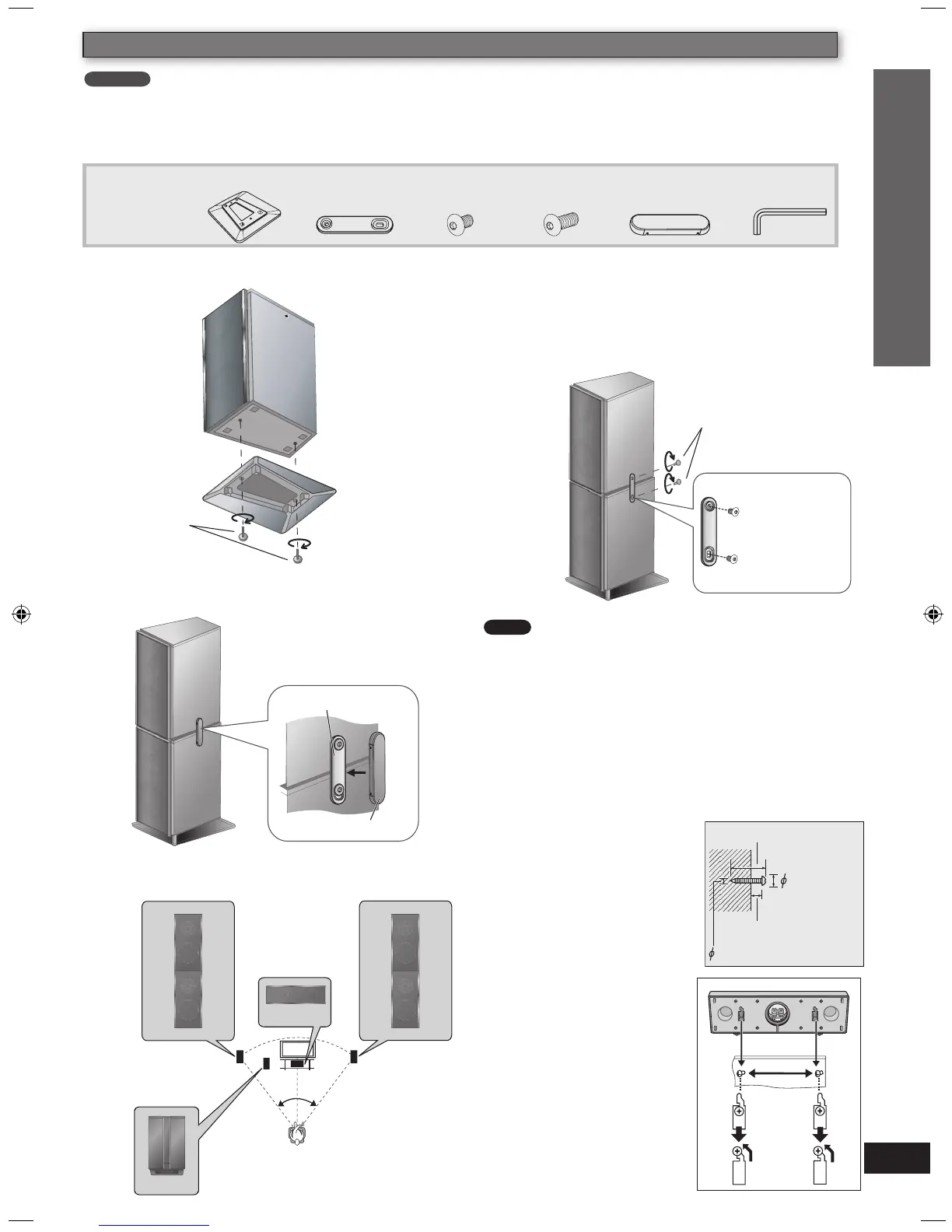 $\phi$

$\phi$