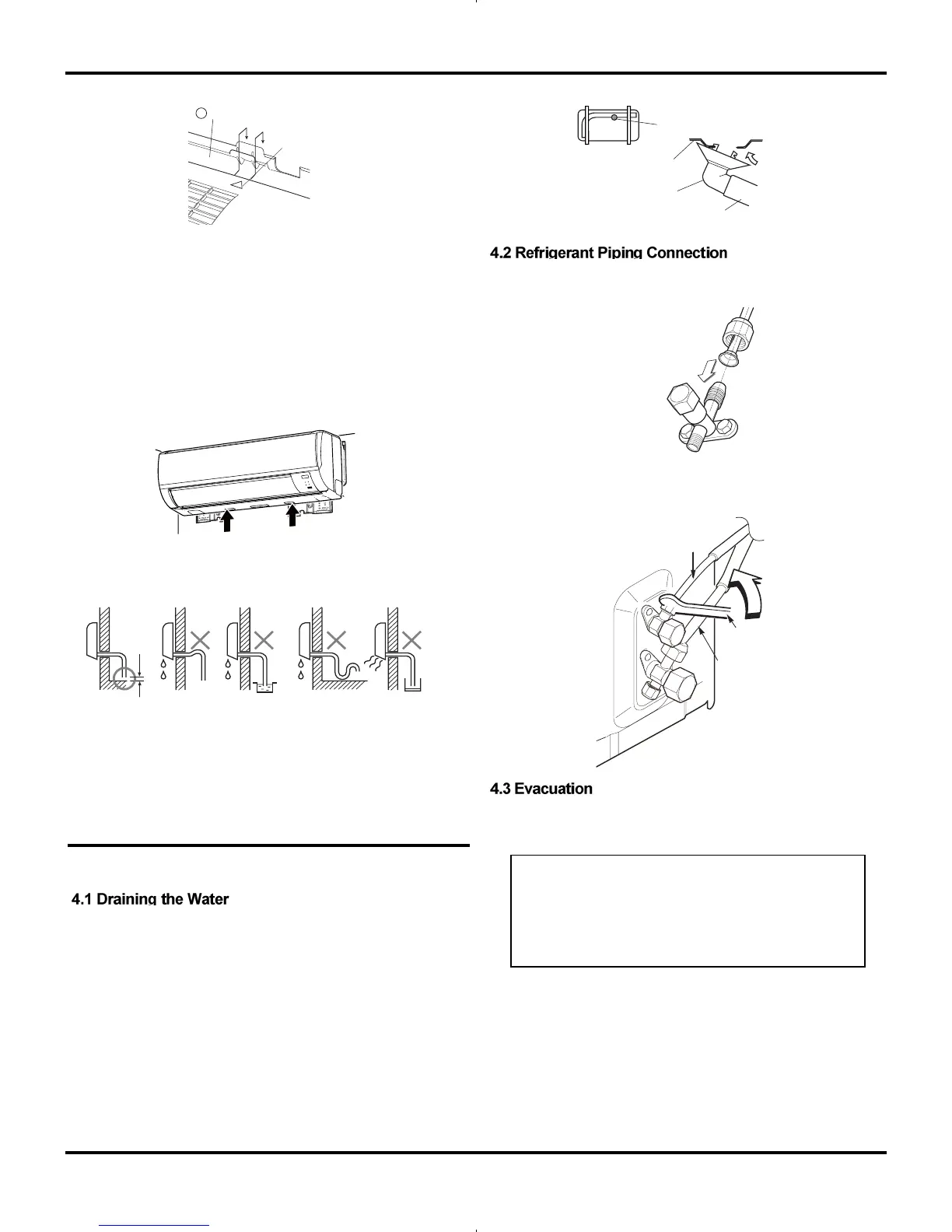 4.2 Refrigerant Piping Connection

4.3 Evacuation

4.1 Draining the Water