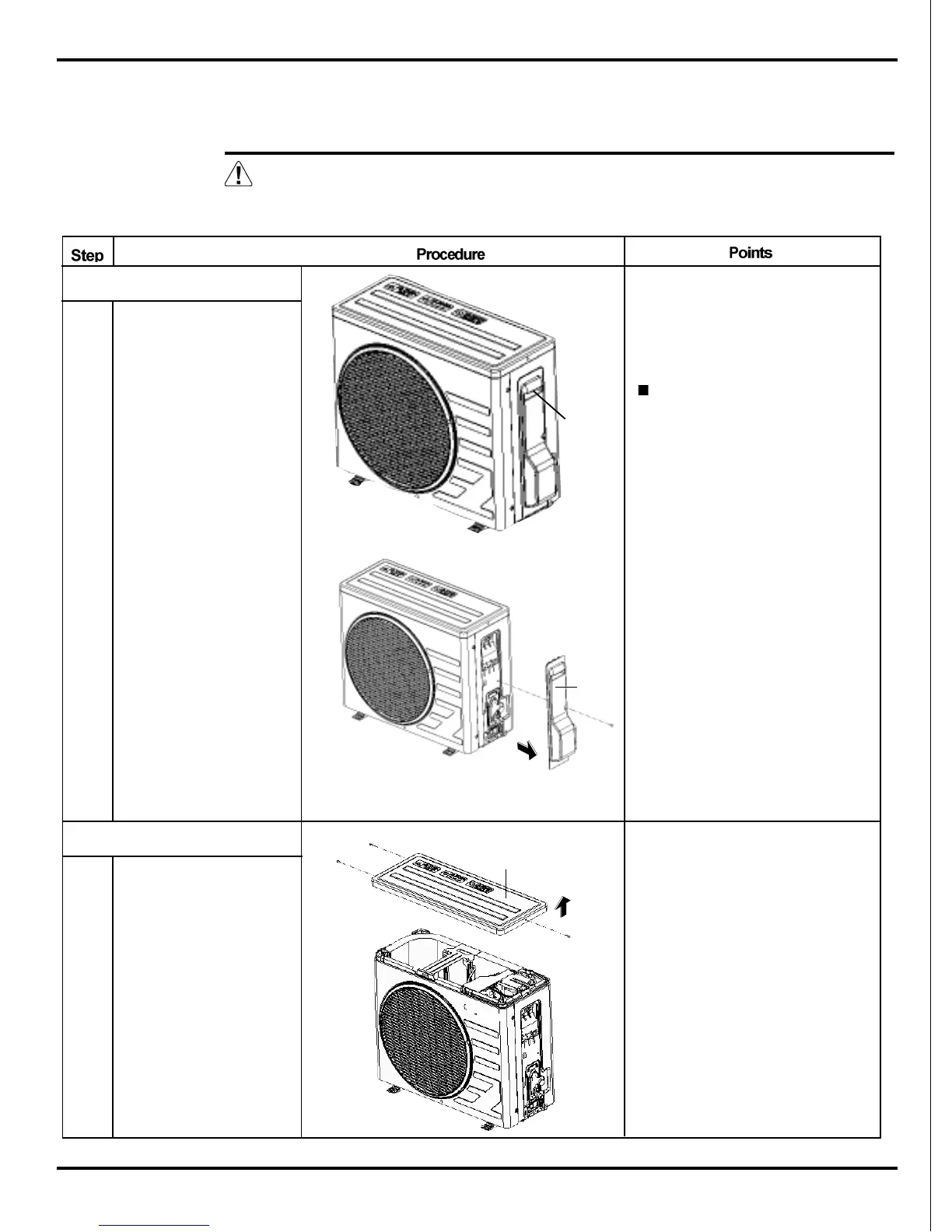 | Step | Procedure | Points |
|---|---|---|