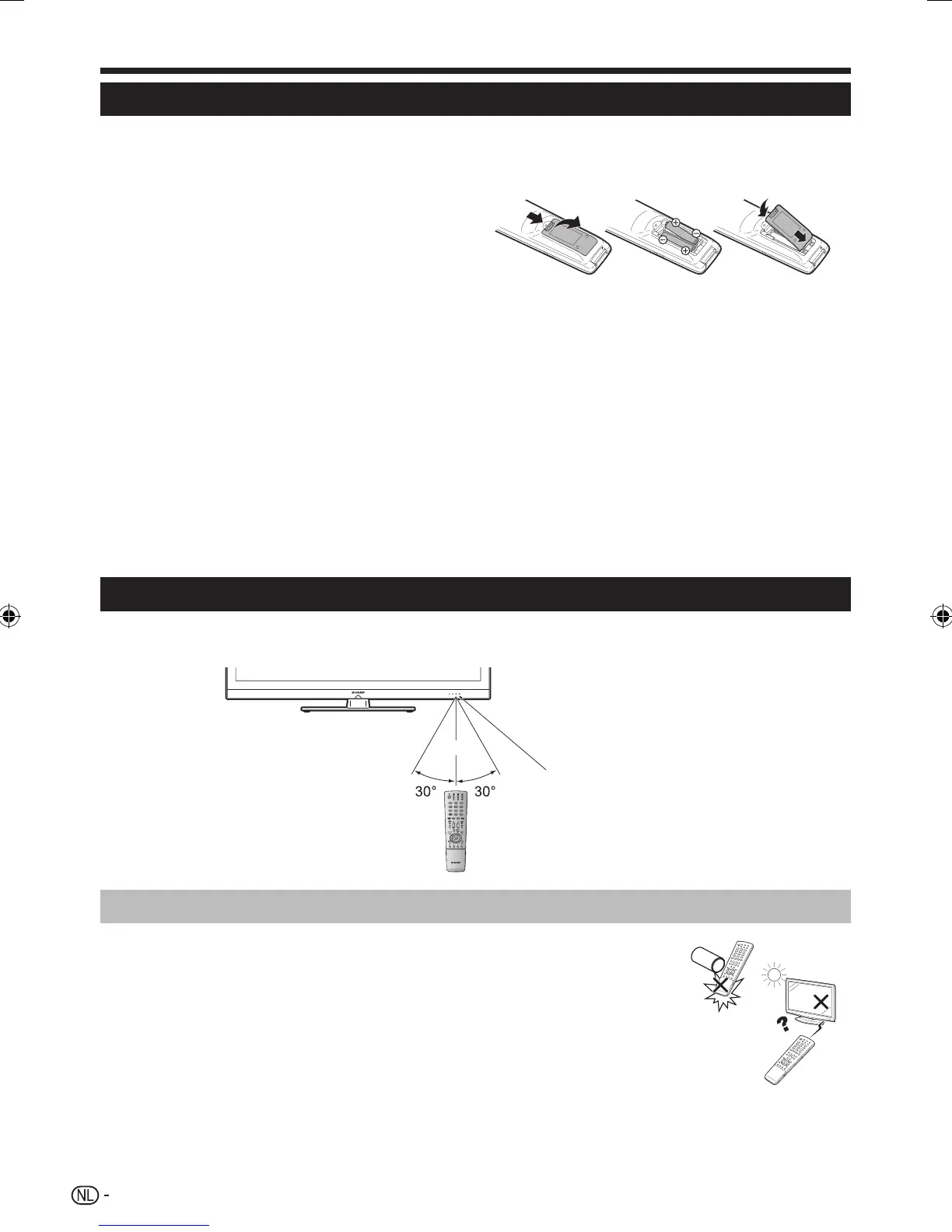 SHARP

30°

30°

SHARP

NL -