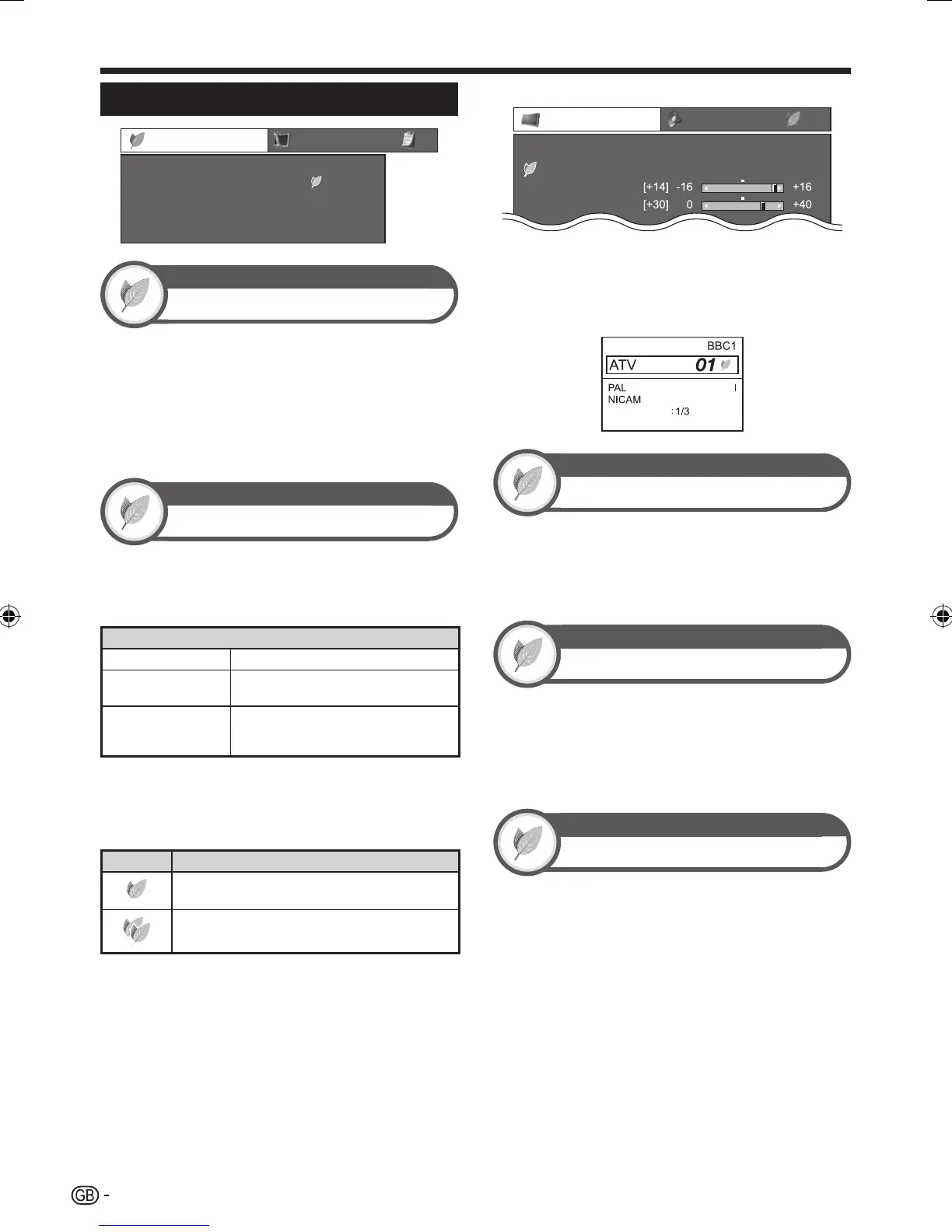 [+14] -16 +16
[+30] 0 +40

BBC1
ATV 01
PAL I
NICAM
: 1/3

GB -