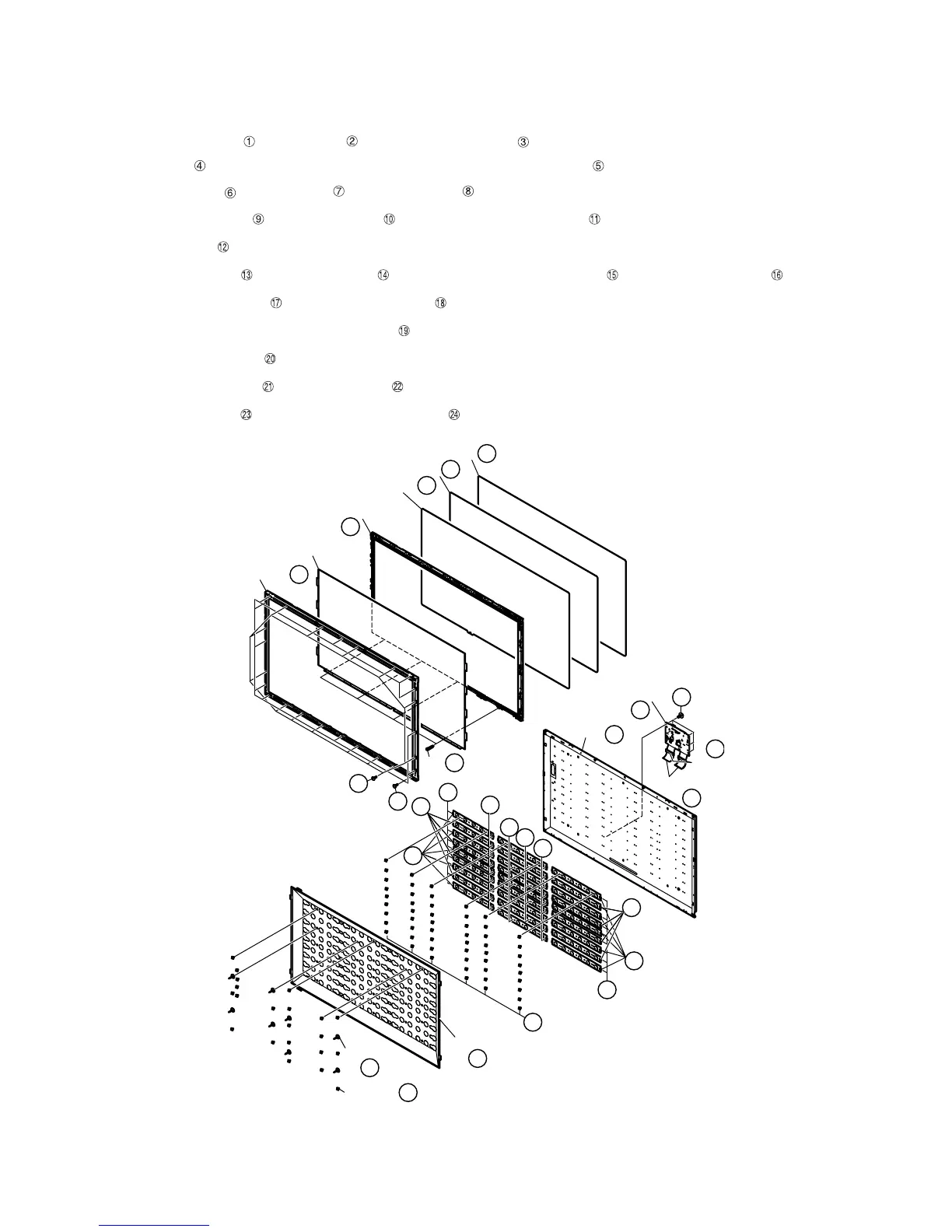 ①　②　③

④　⑤

⑥　⑦　⑧

⑨　⑩　⑪

⑫

⑬　⑭　⑮　⑯

⑰　⑱

⑲

⑳

㉑　㉒

㉓　㉔