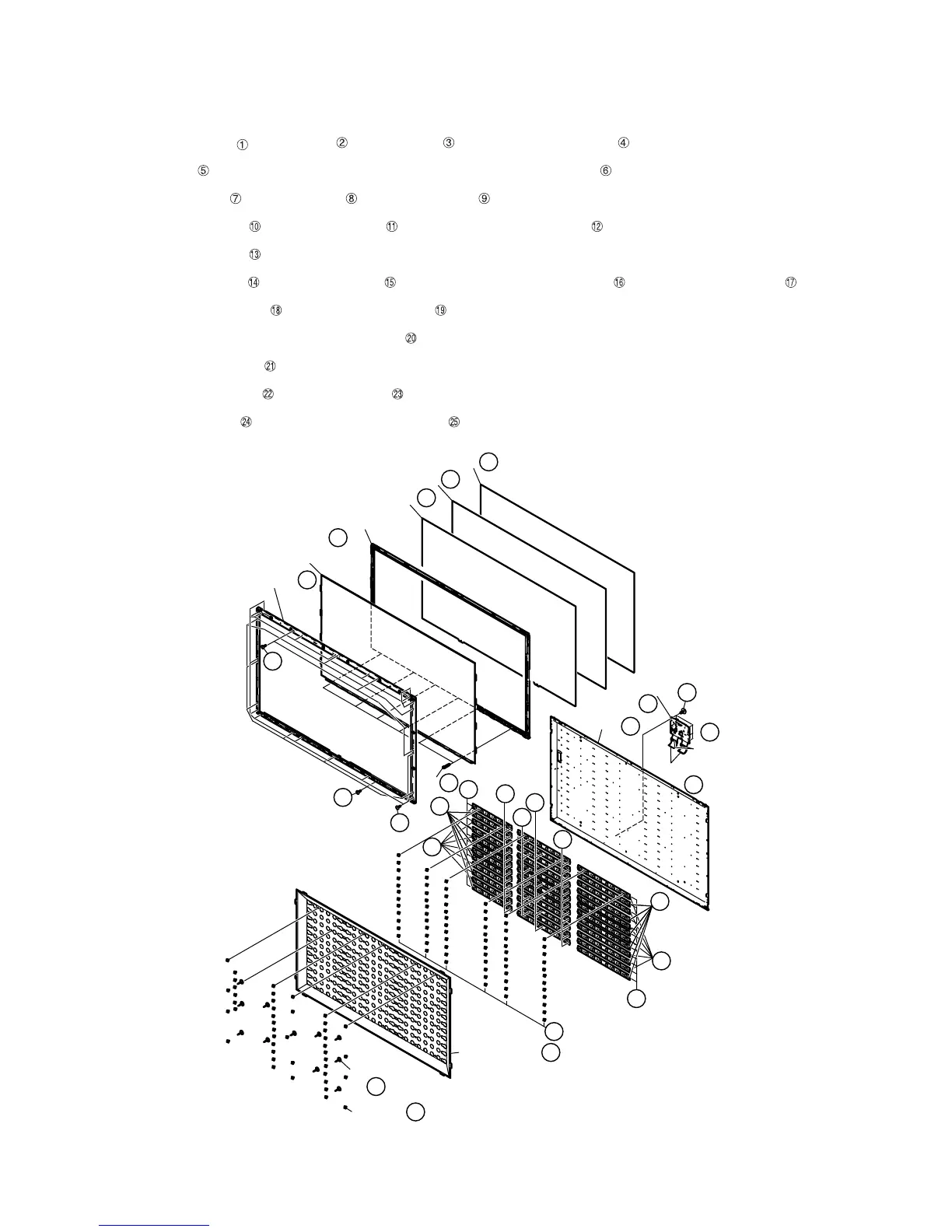 ①
②
③
④
⑤
⑥
⑦
⑧
⑨
⑩
⑪
⑫
⑬
⑭
⑮
⑯
⑰
⑱
⑲
⑳
㉑
㉒
㉓
㉔
㉕