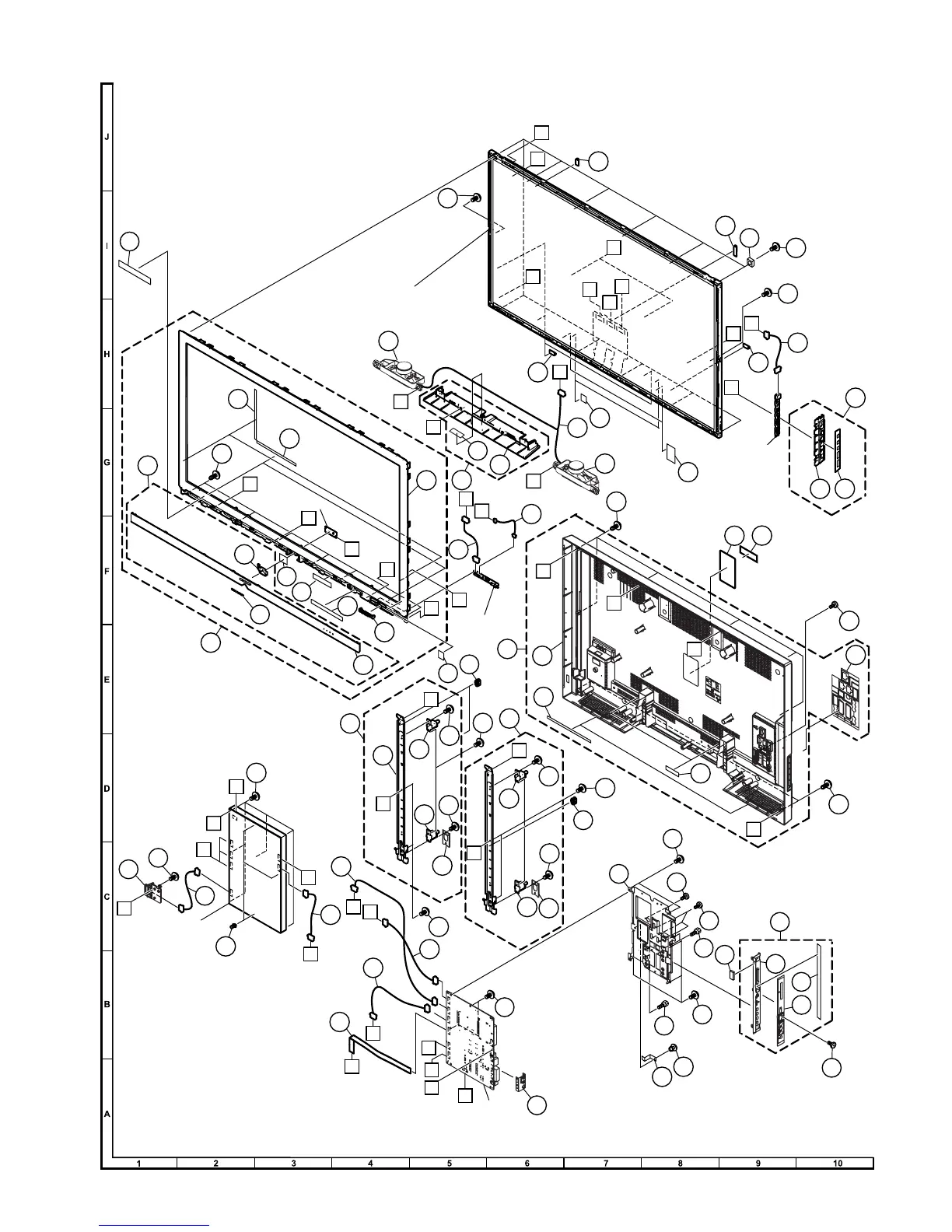 J
I
H
G
F
E
D
C
B
A

1
2
3
4
5
6
7
8
9
10