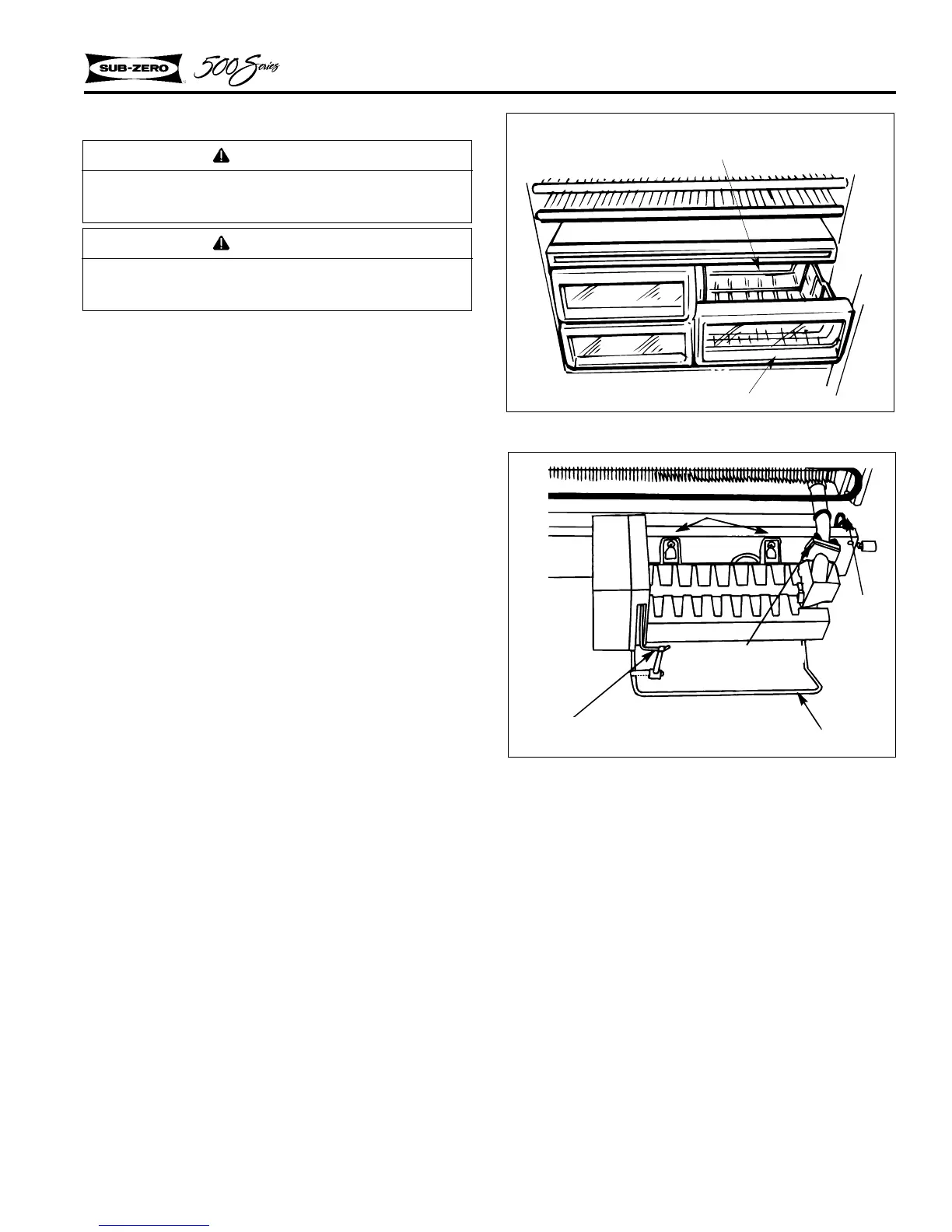 SUB-ZERO 500 Series