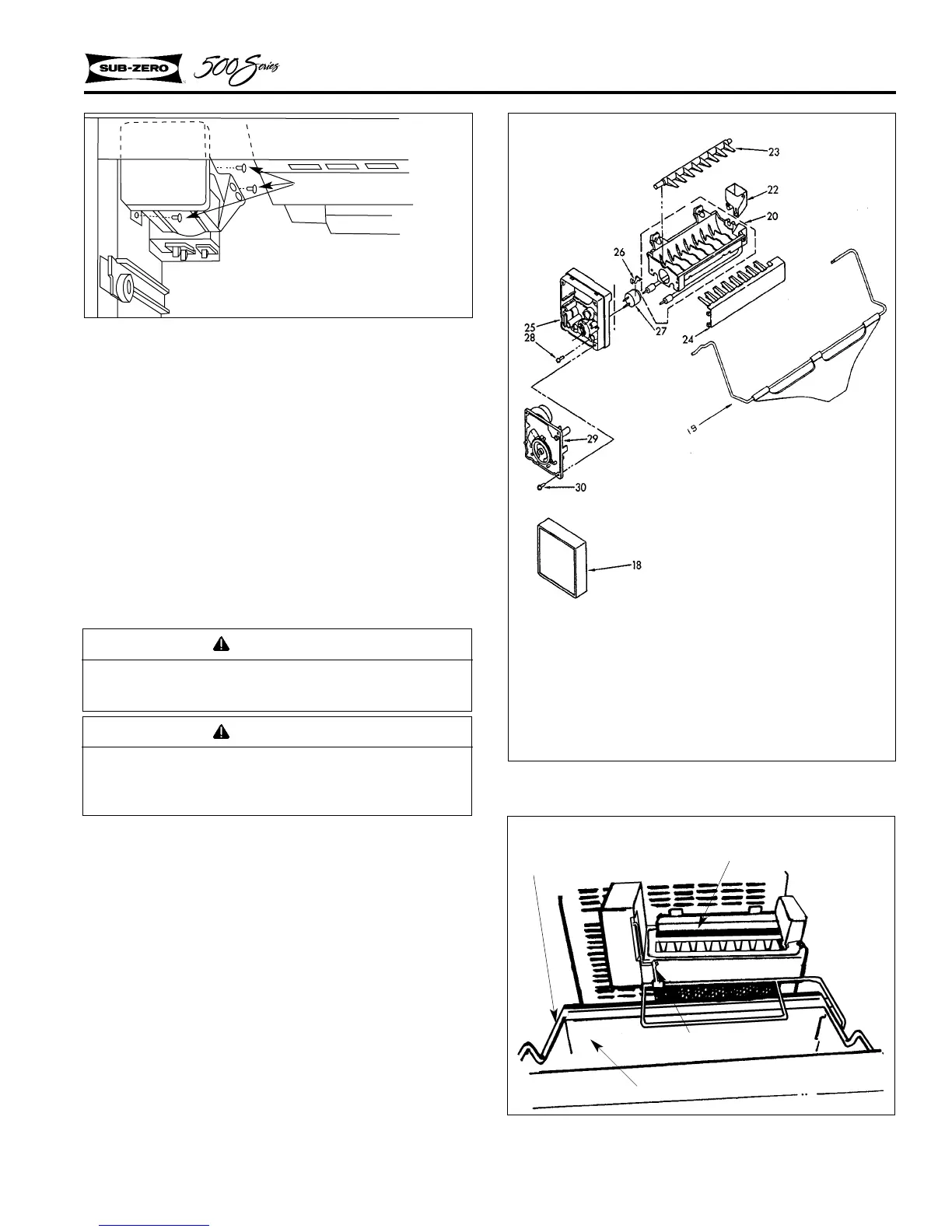 SUB-ZERO 500 Series

23

22

20

26

25

28

27

24

19

29

30

18