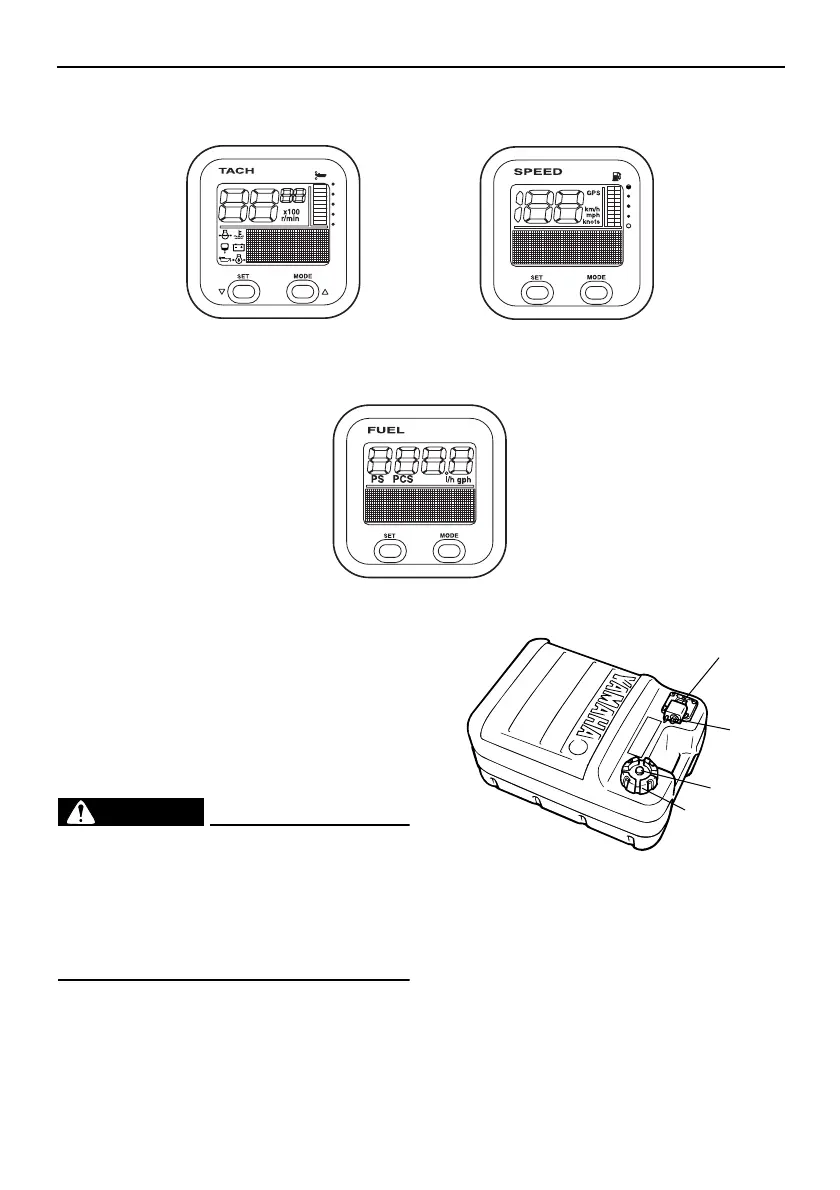 TACH

x100 r/min

SET

MODE

SPEED

GPS

km/h

mph

knots

SET

MODE

FUEL

PS PCS

l/h gph

SET

MODE

YAMAHA