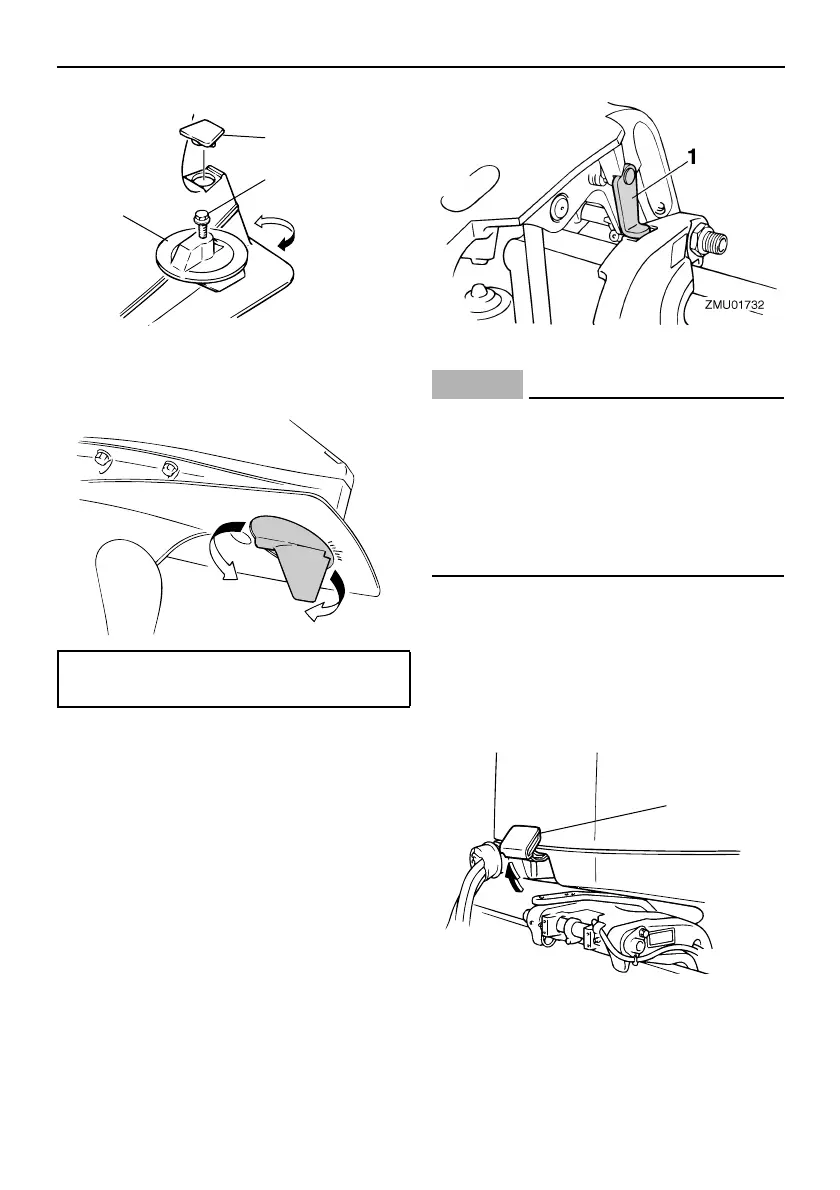 1

ZMU01732