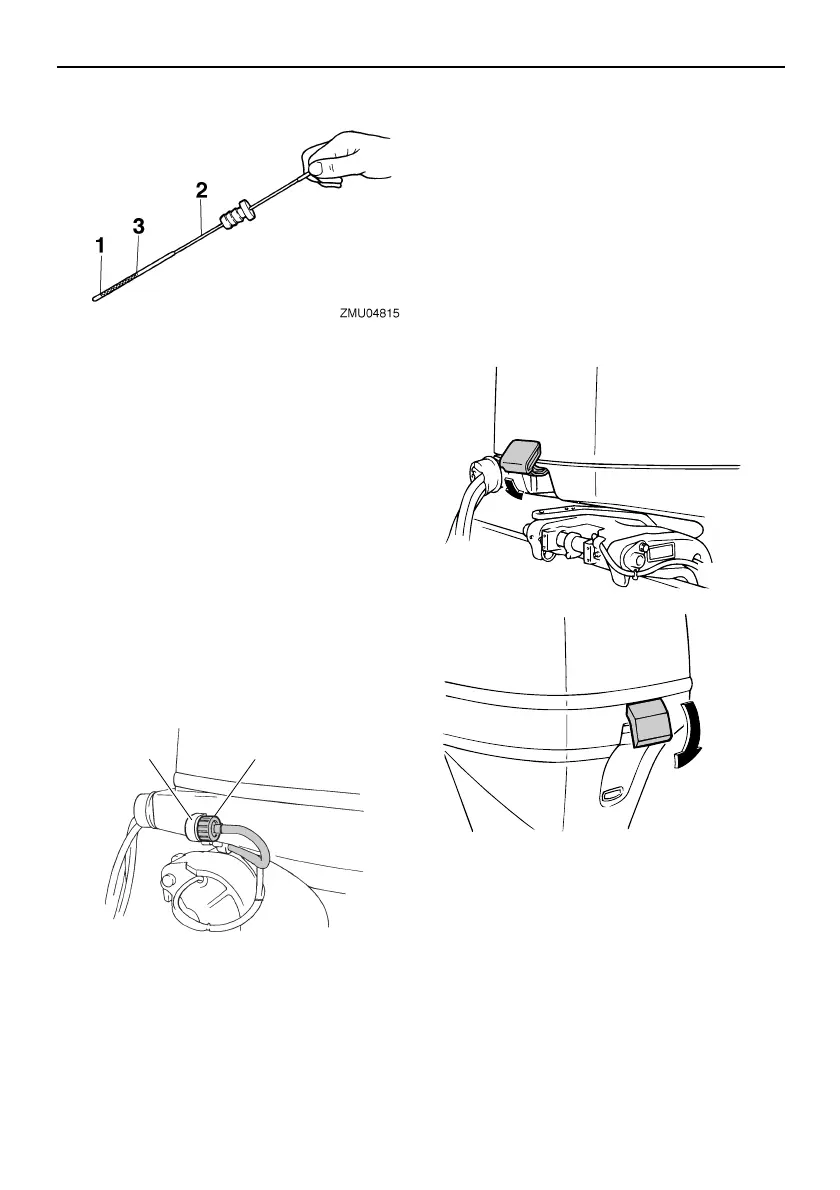 2
3
1
ZMU04815