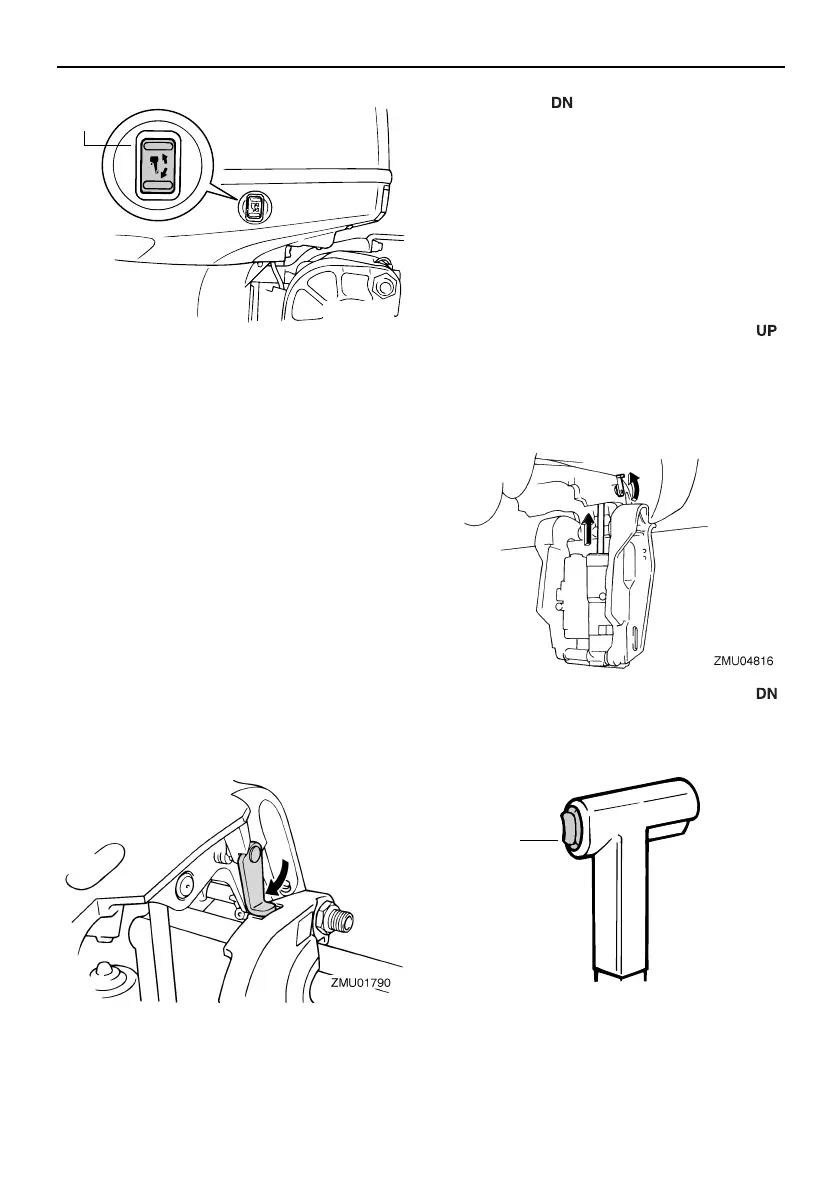 DN

UP

ZMU04816

DN

ZMU01790