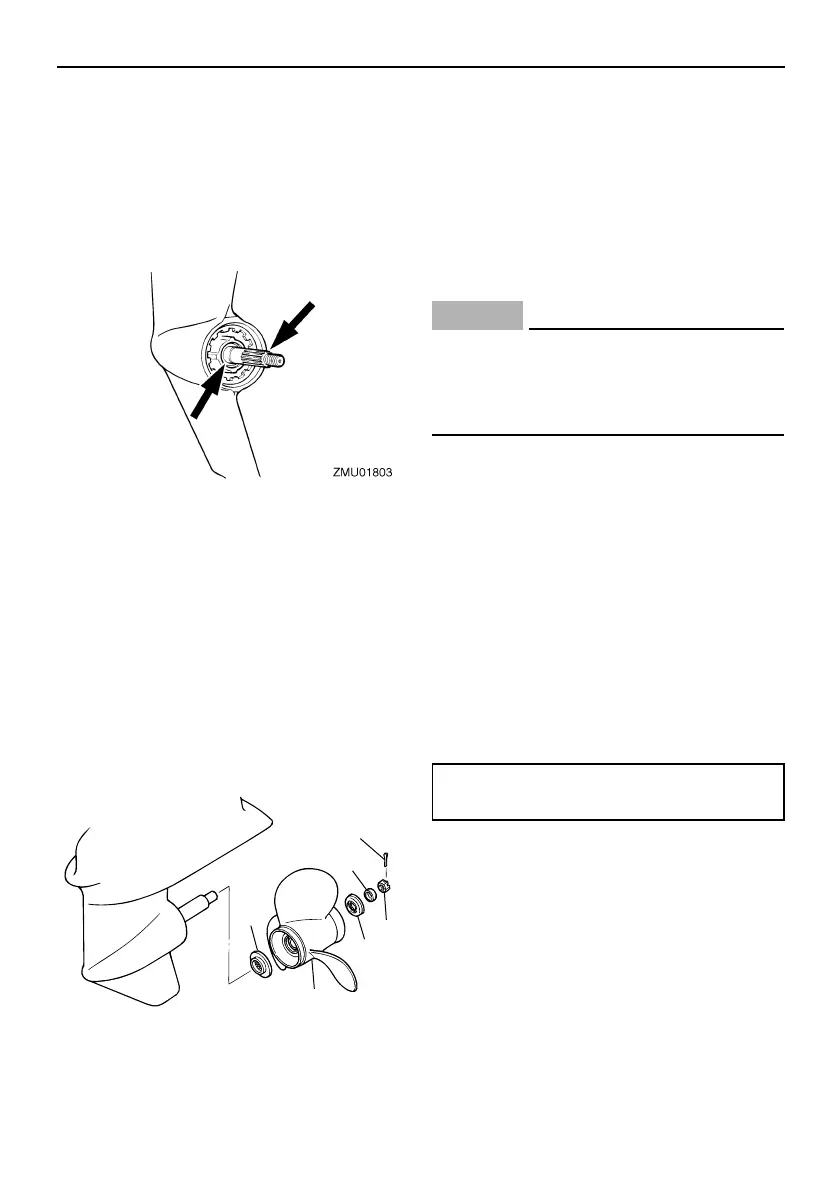 ZMU01803