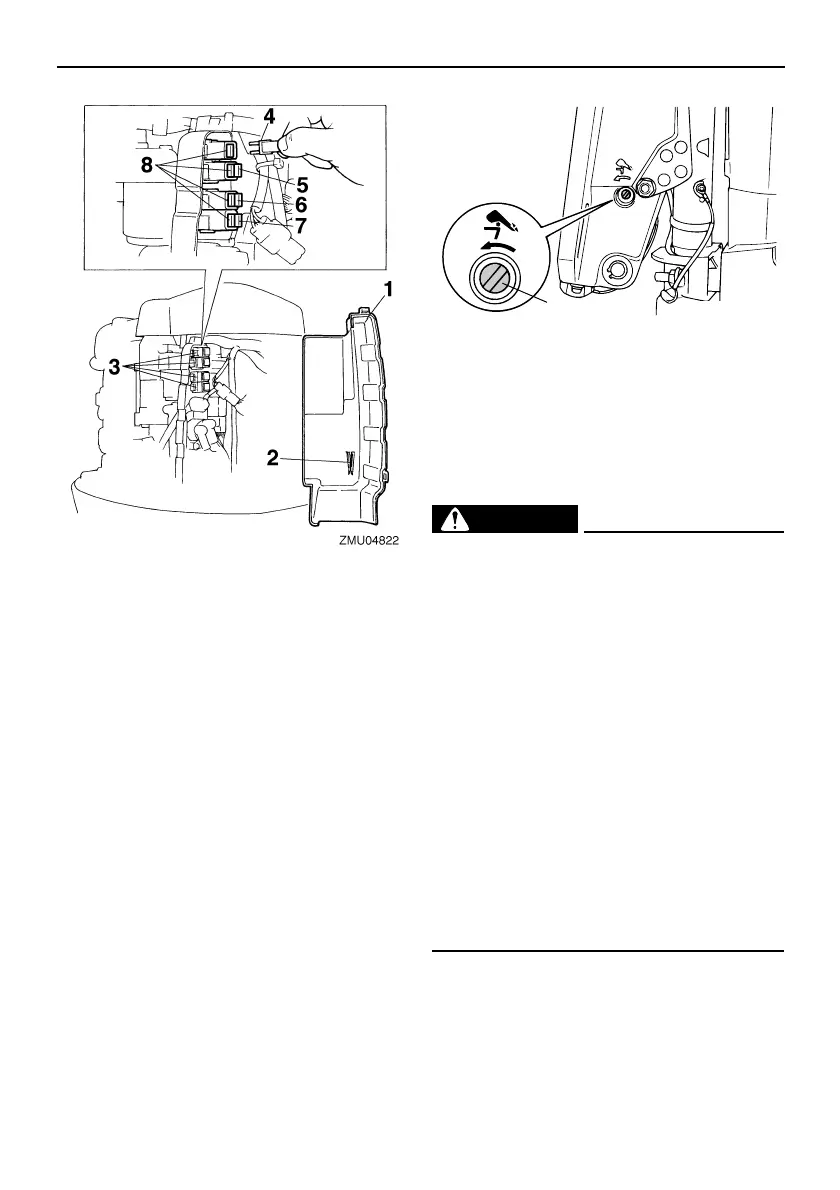 4
8
5
6
7
1
3
2
ZMU04822