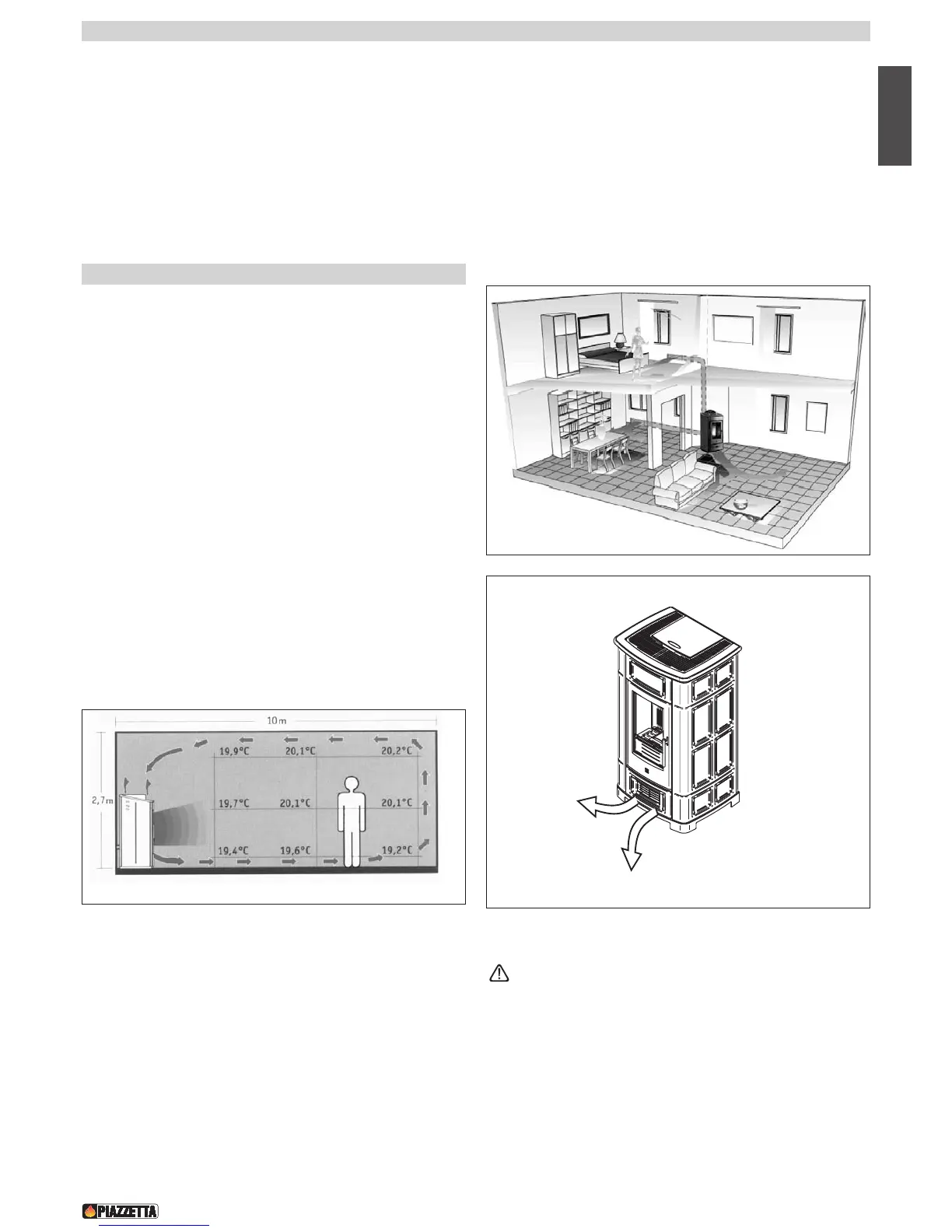 10 m

2,7 m

19,9°C

20,1°C

20,2°C

19,7°C

20,1°C

20,1°C

19,4°C

19,6°C

19,2°C

PIAZZETTA