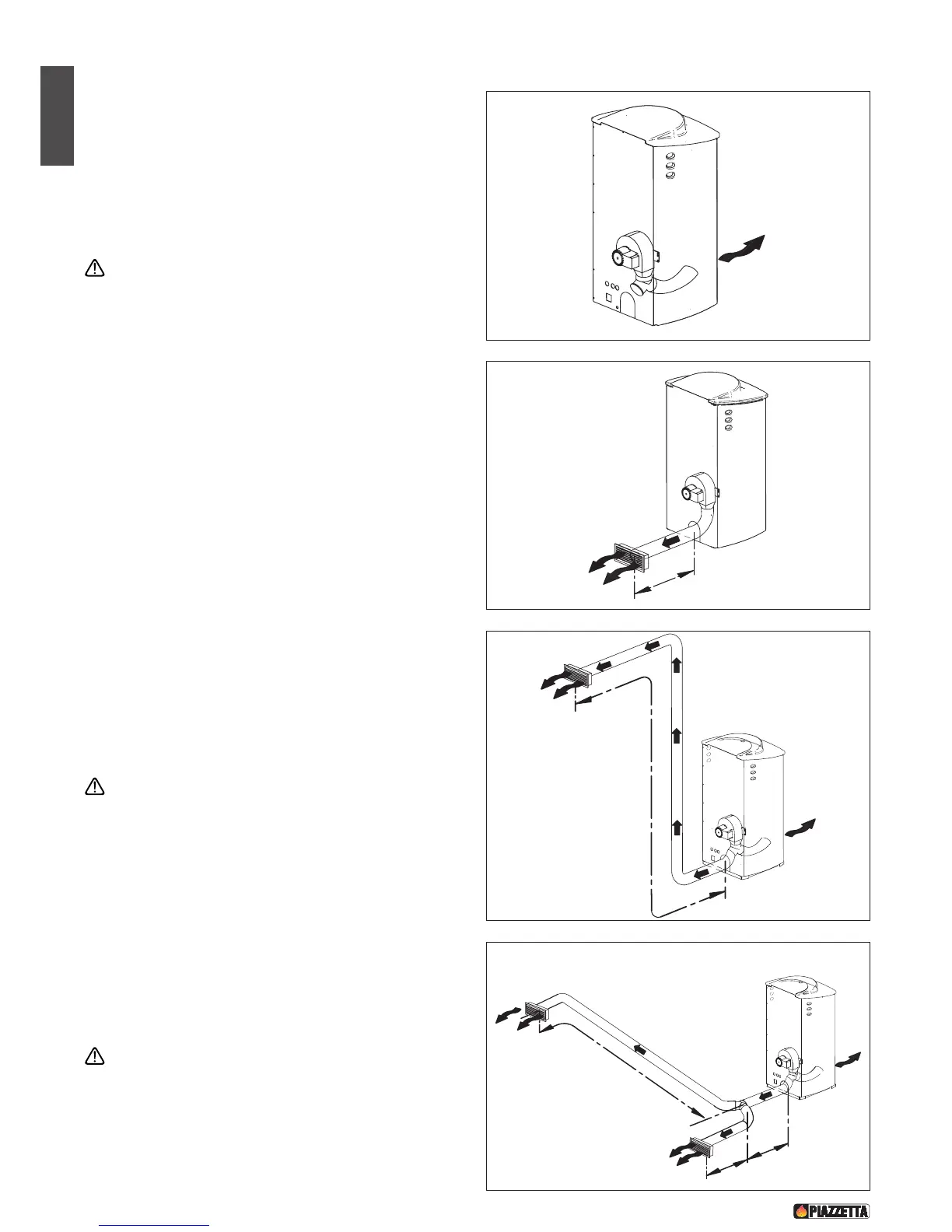 PIAZZETTA