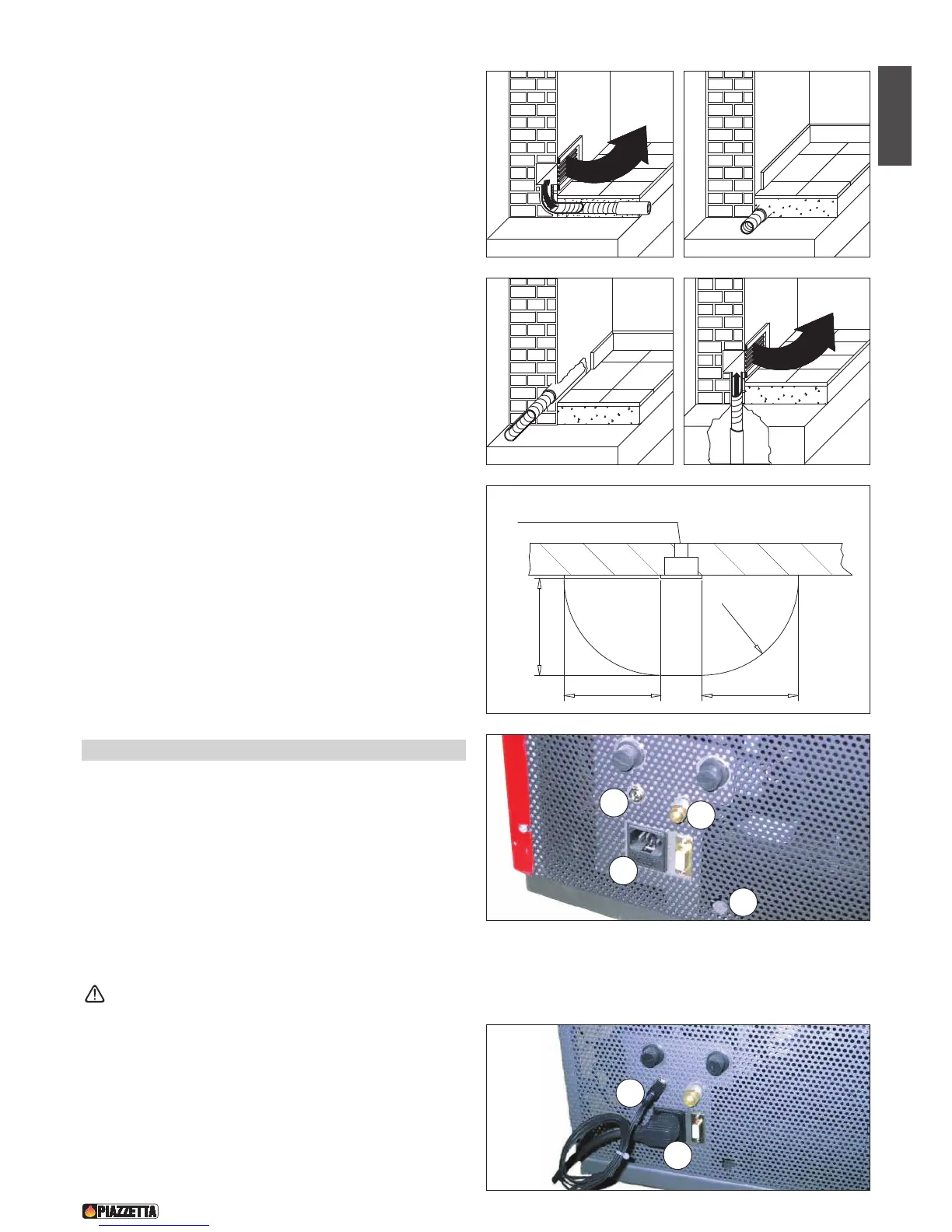 PIAZZETTA