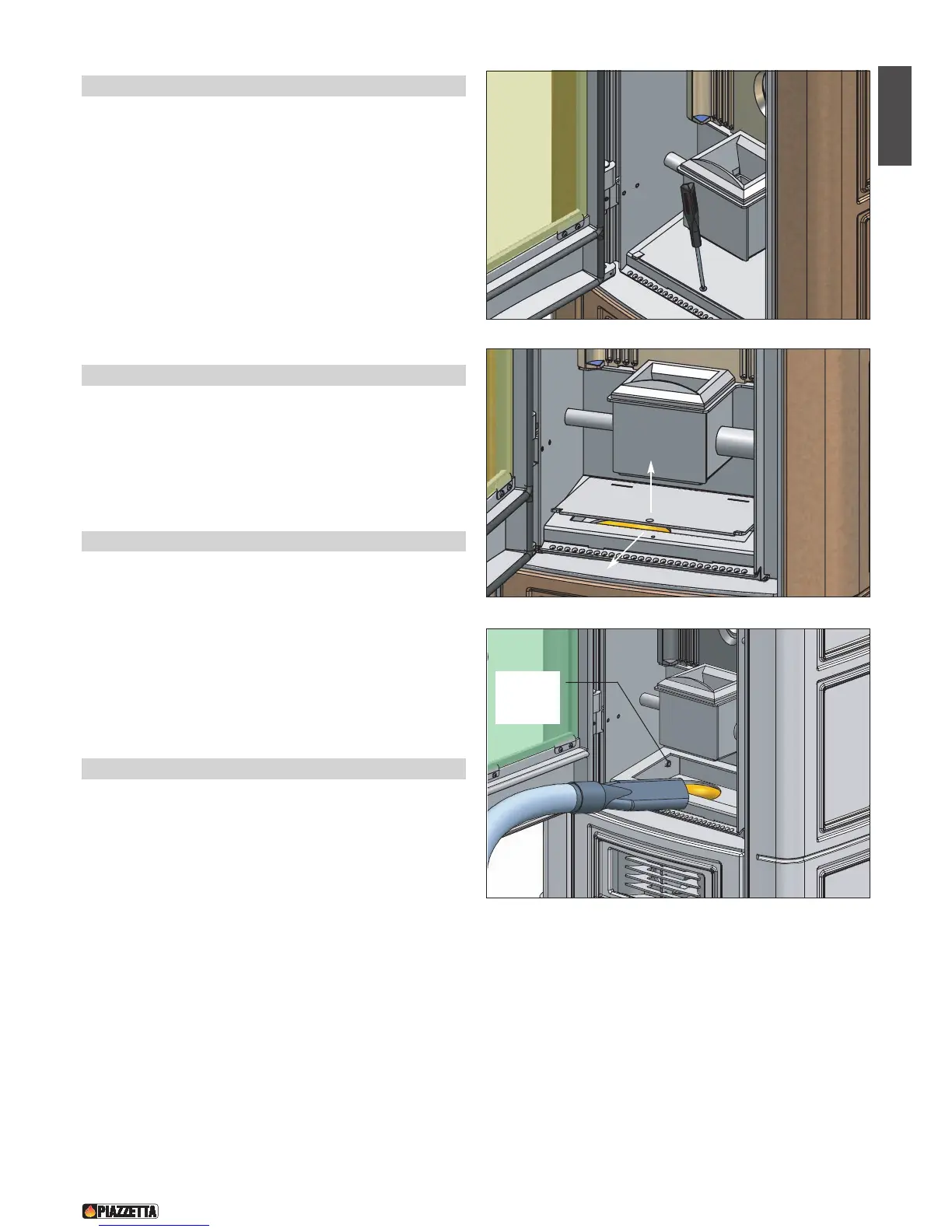 PIAZZETTA