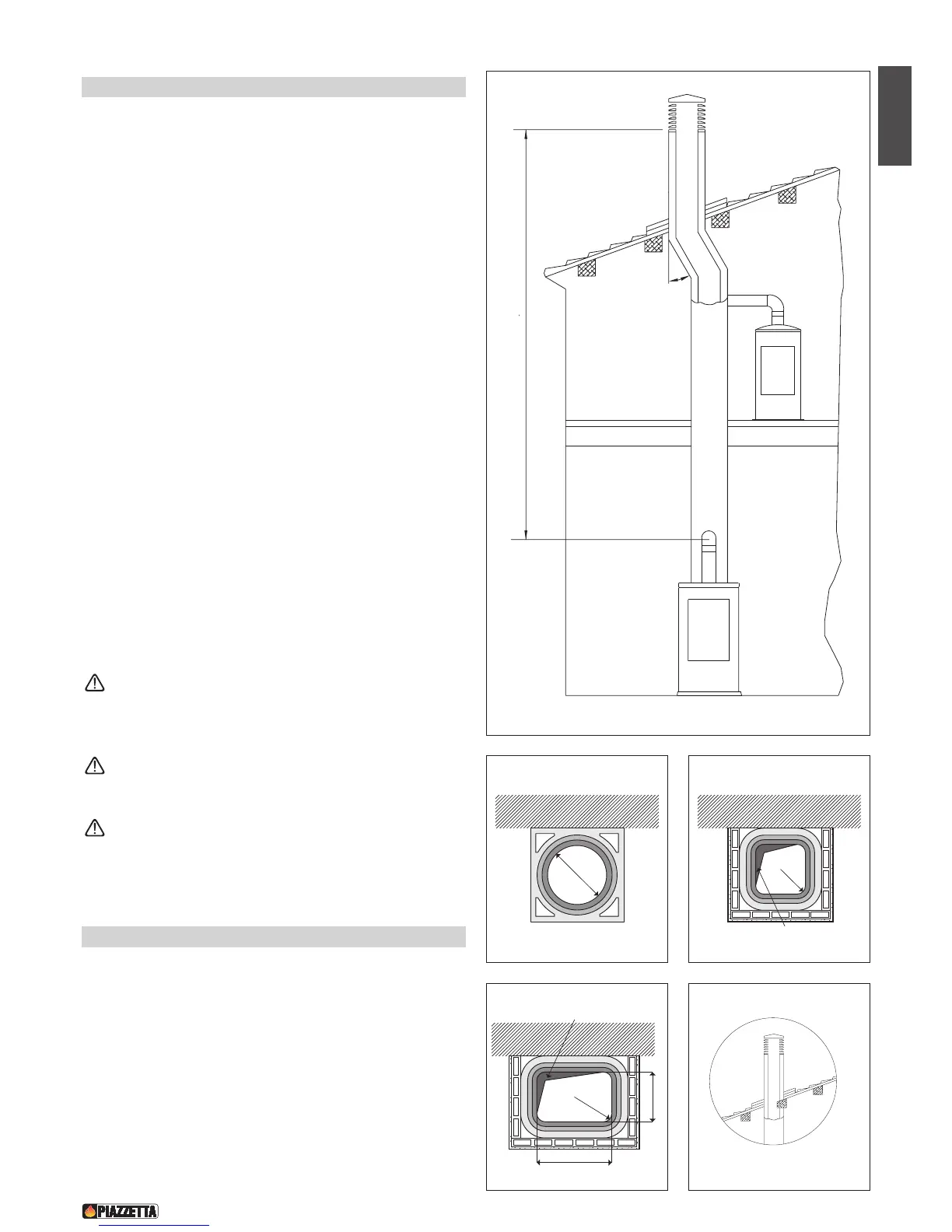 PIAZZETTA