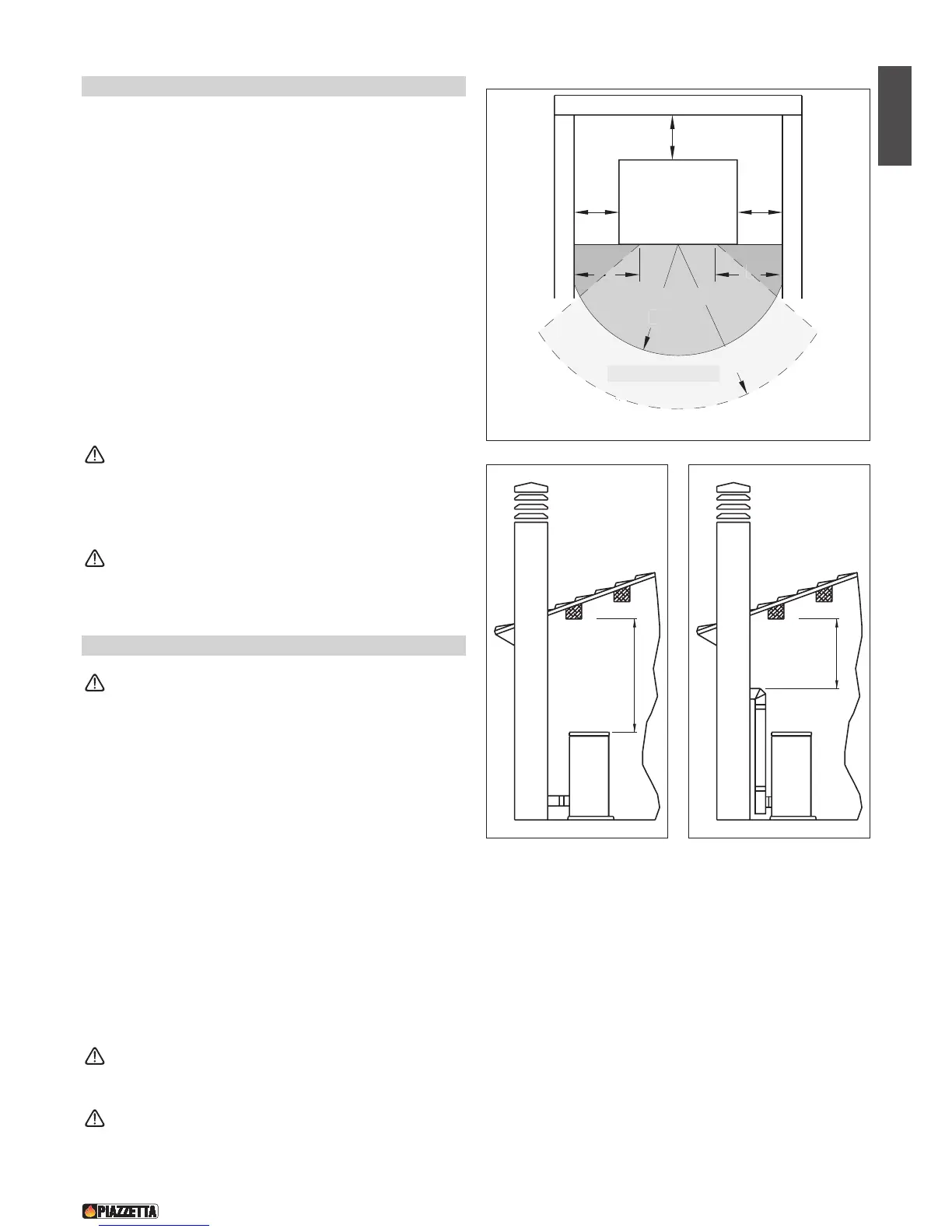 PIAZZETTA