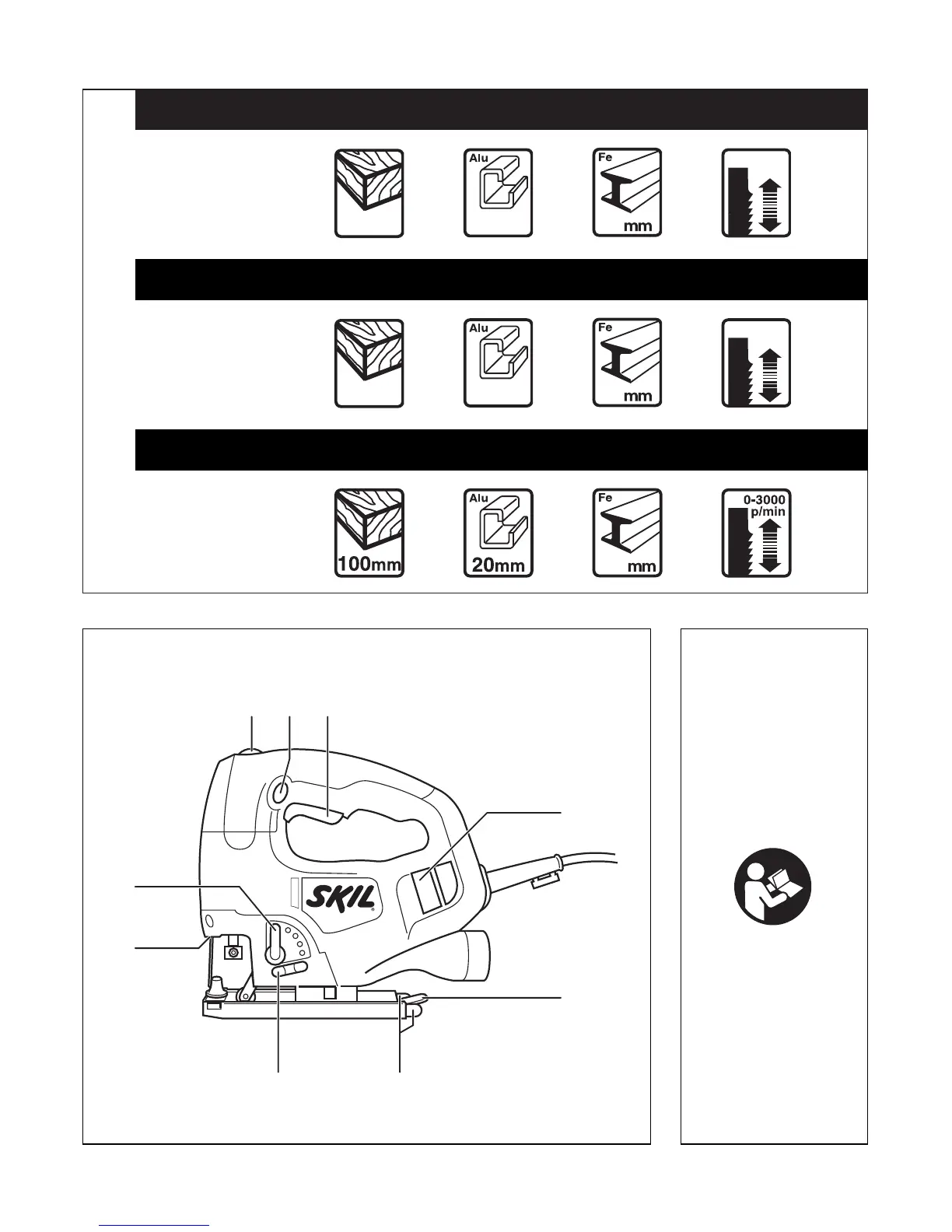 Alu

Fe

mm

Alu

Fe

mm

100mm

Alu

20mm

Fe

mm

0-3000 p/min

SKIL