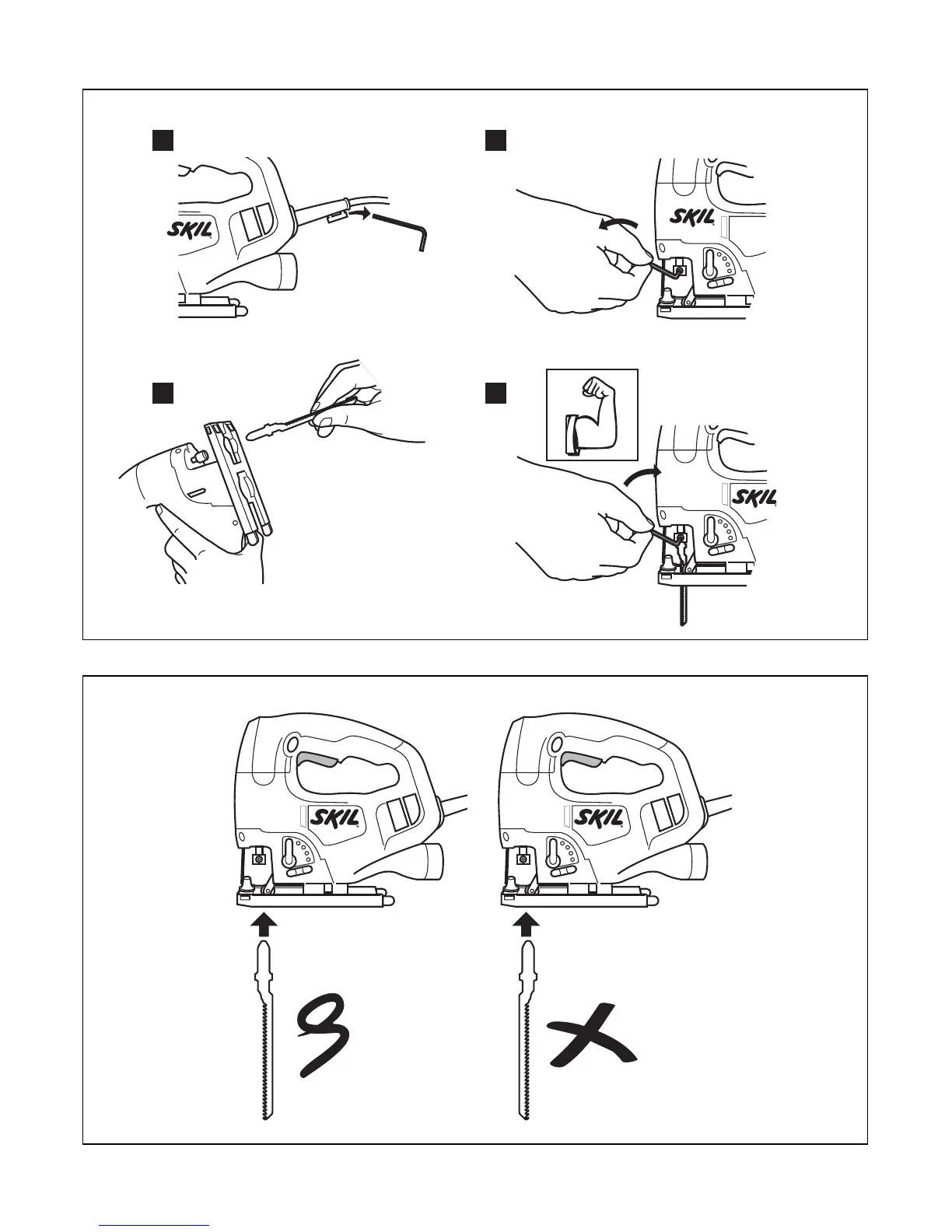 SKIL

SKIL

SKIL

SKIL

SKIL