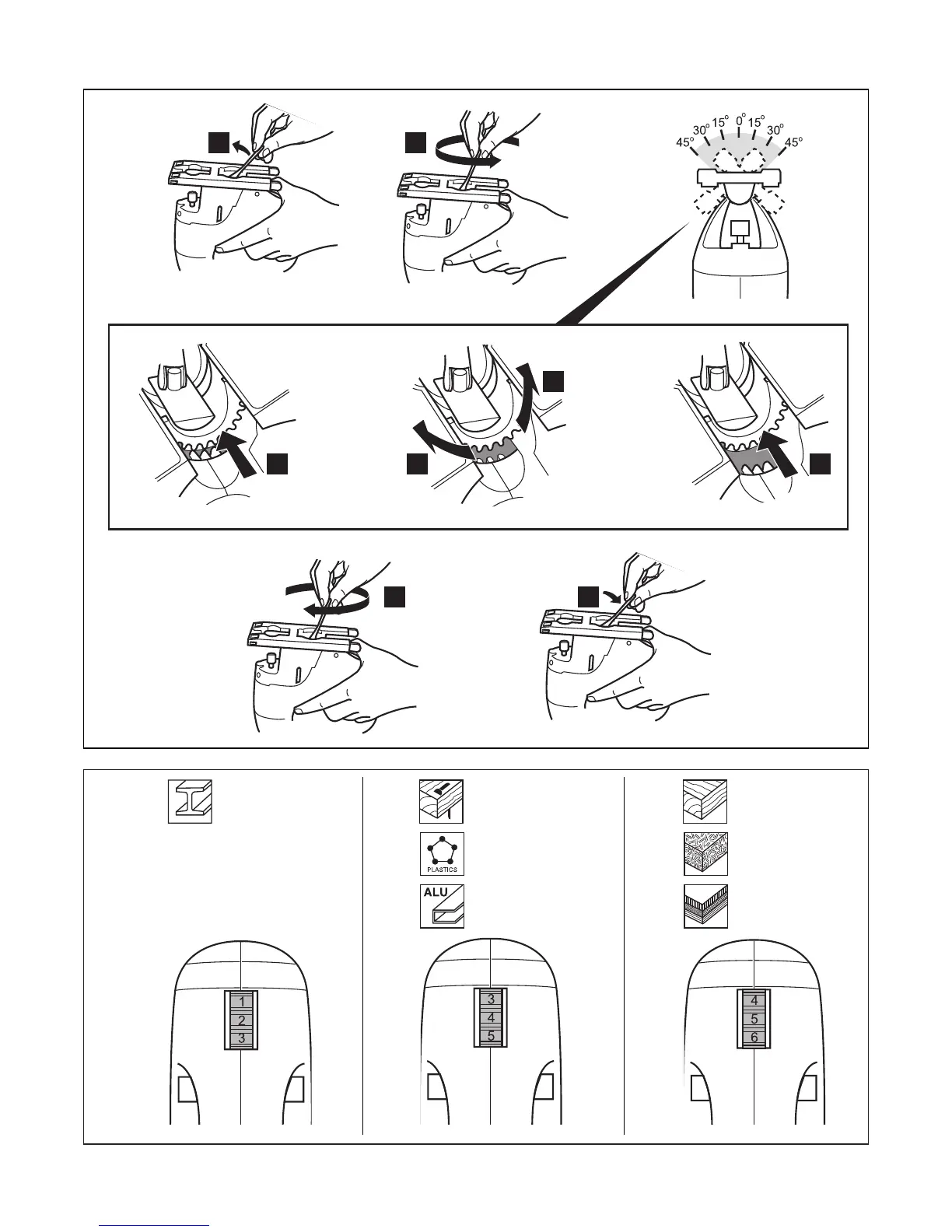 45° 30° 15° 0° 15° 30° 45°

PLASTICS

ALU

1
2
3

3
4
5

4
5
6