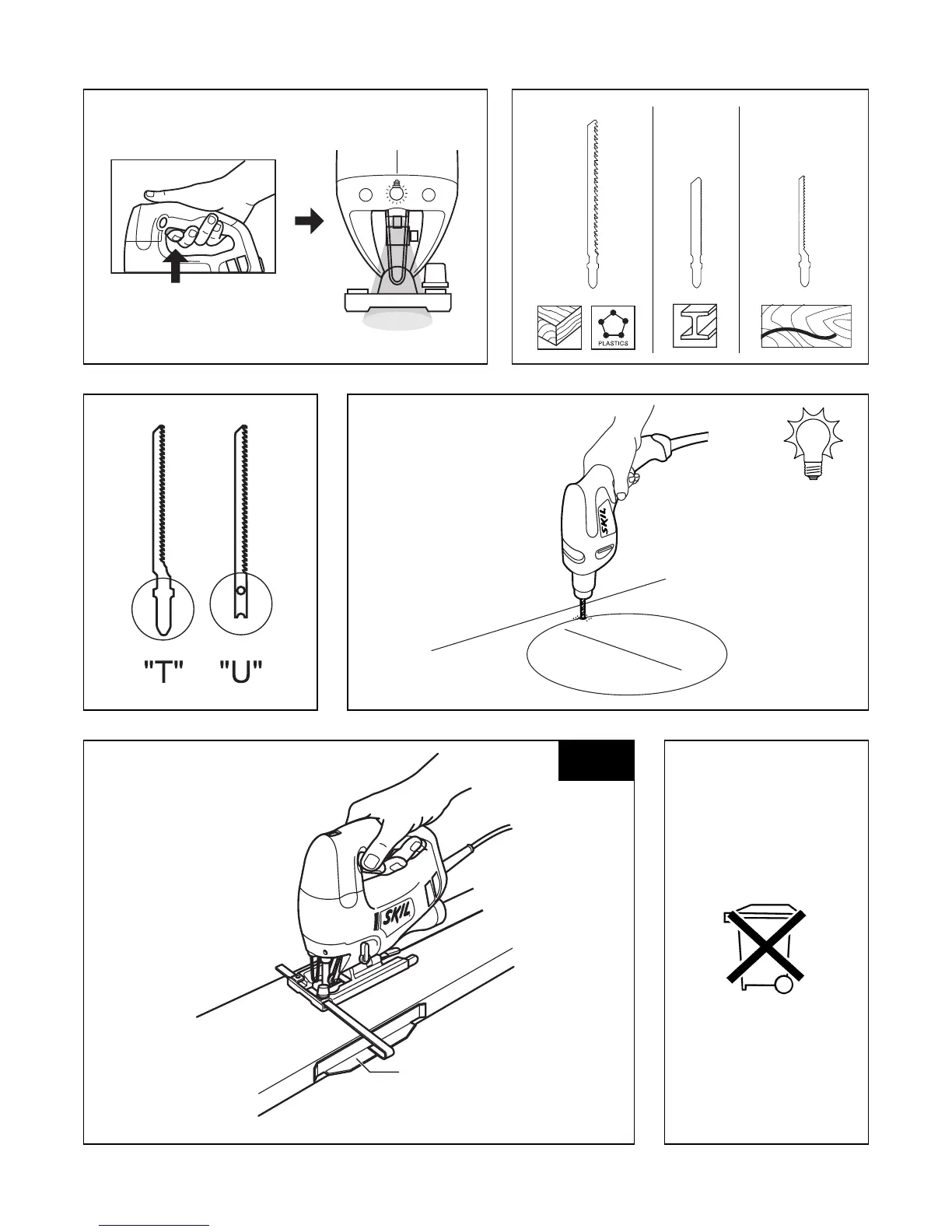 PLASTICS

"T" "U"

SKIL

SKIL