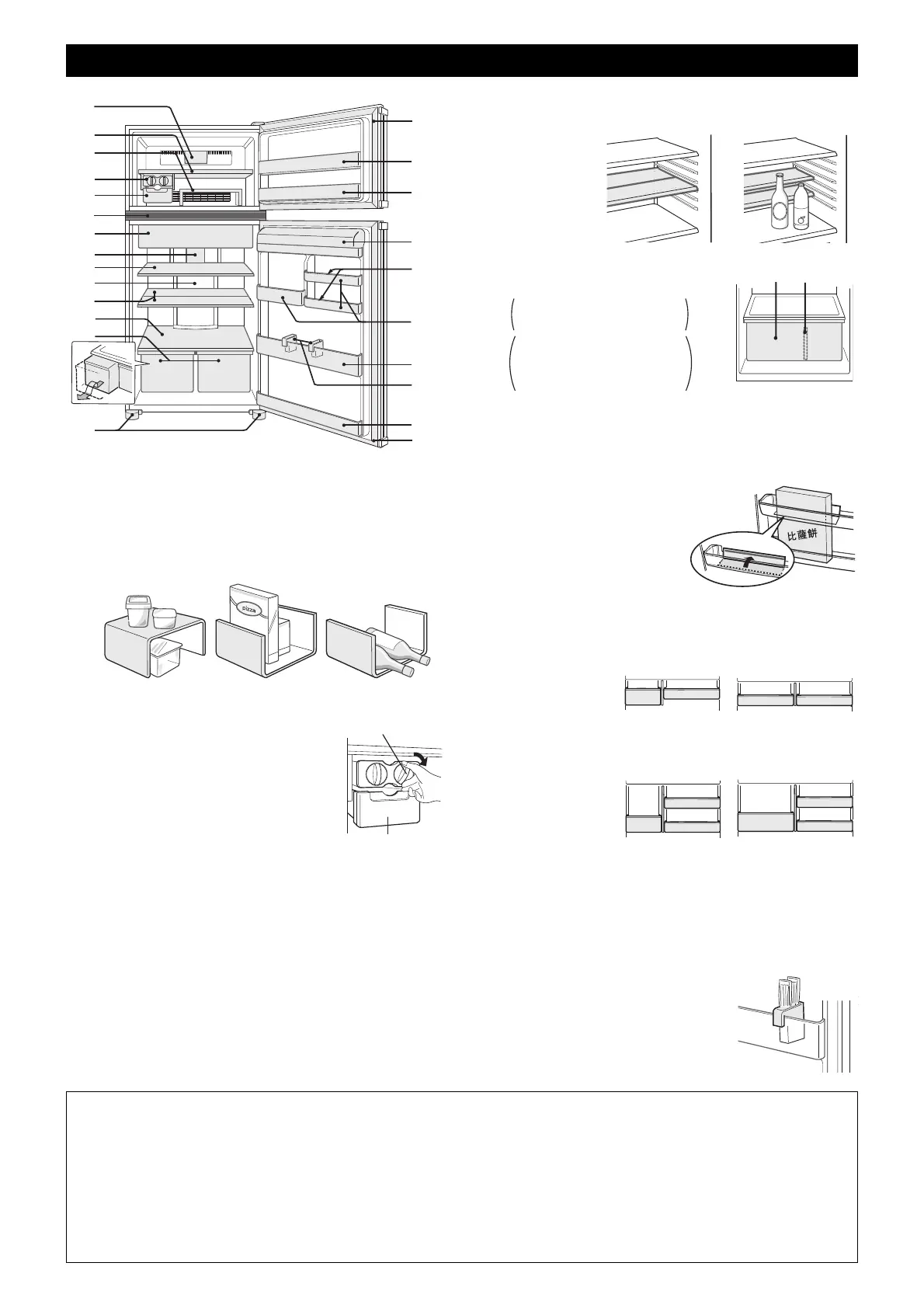 比薩餅

pizza