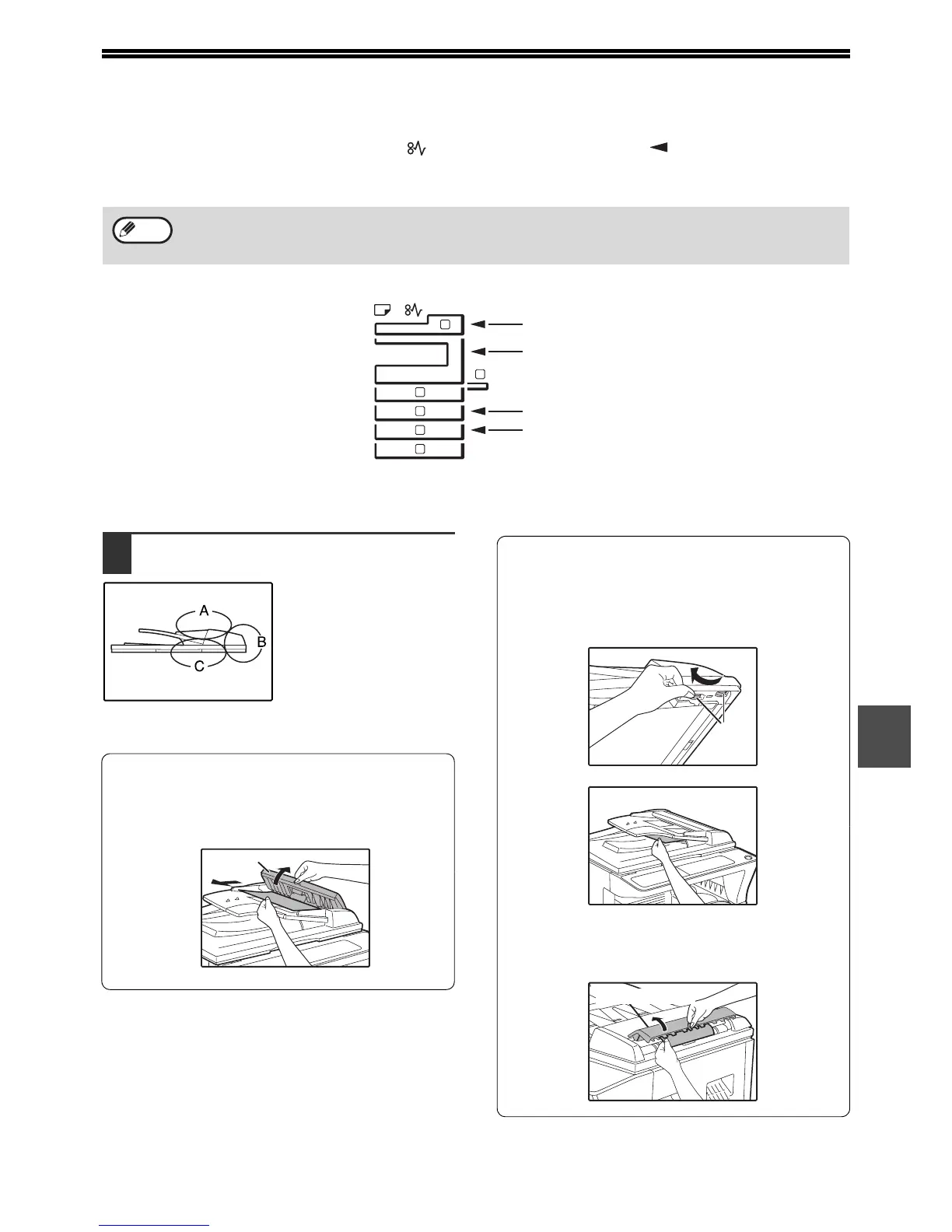 A

B

C