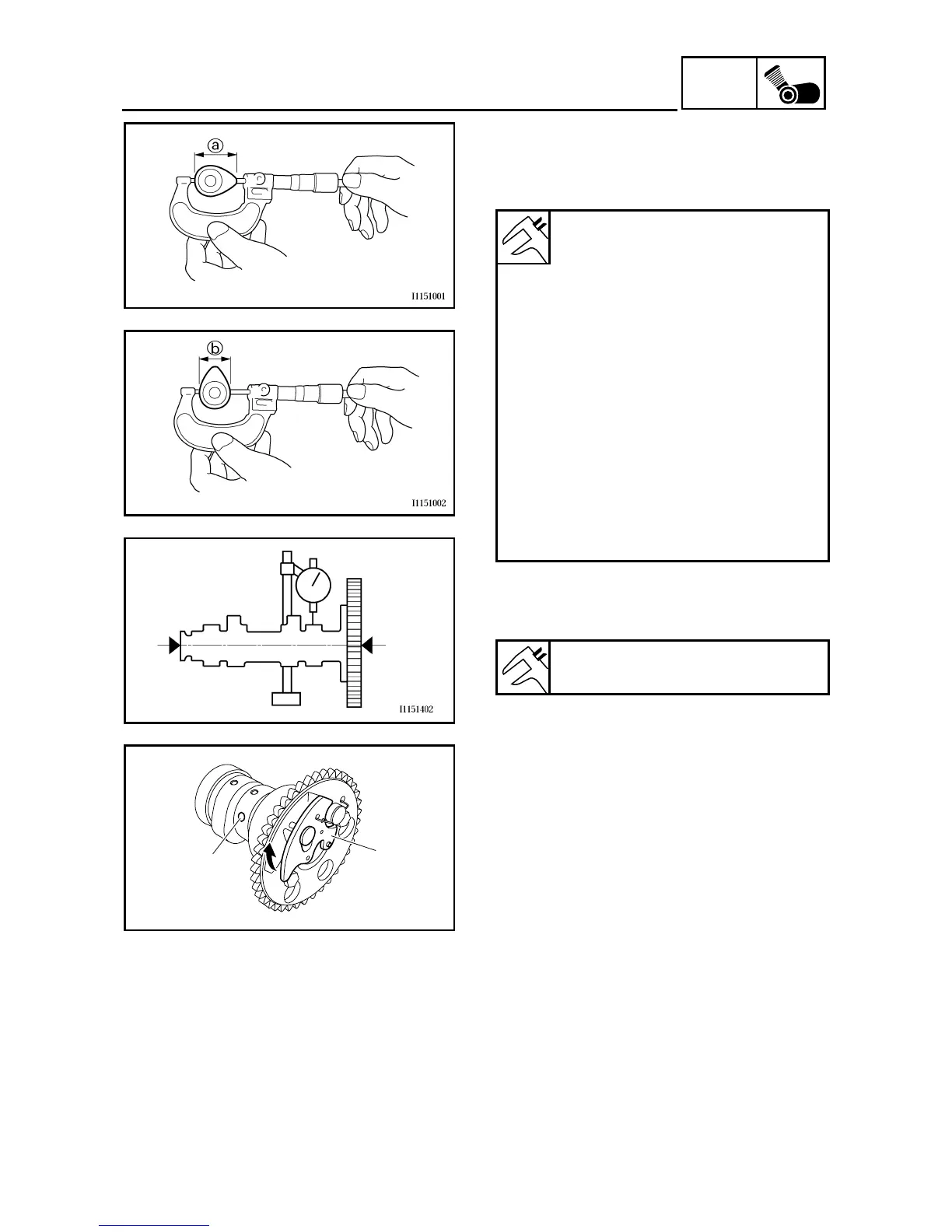 ⓐ

I1151001

ⓑ

I1151002

I1151402