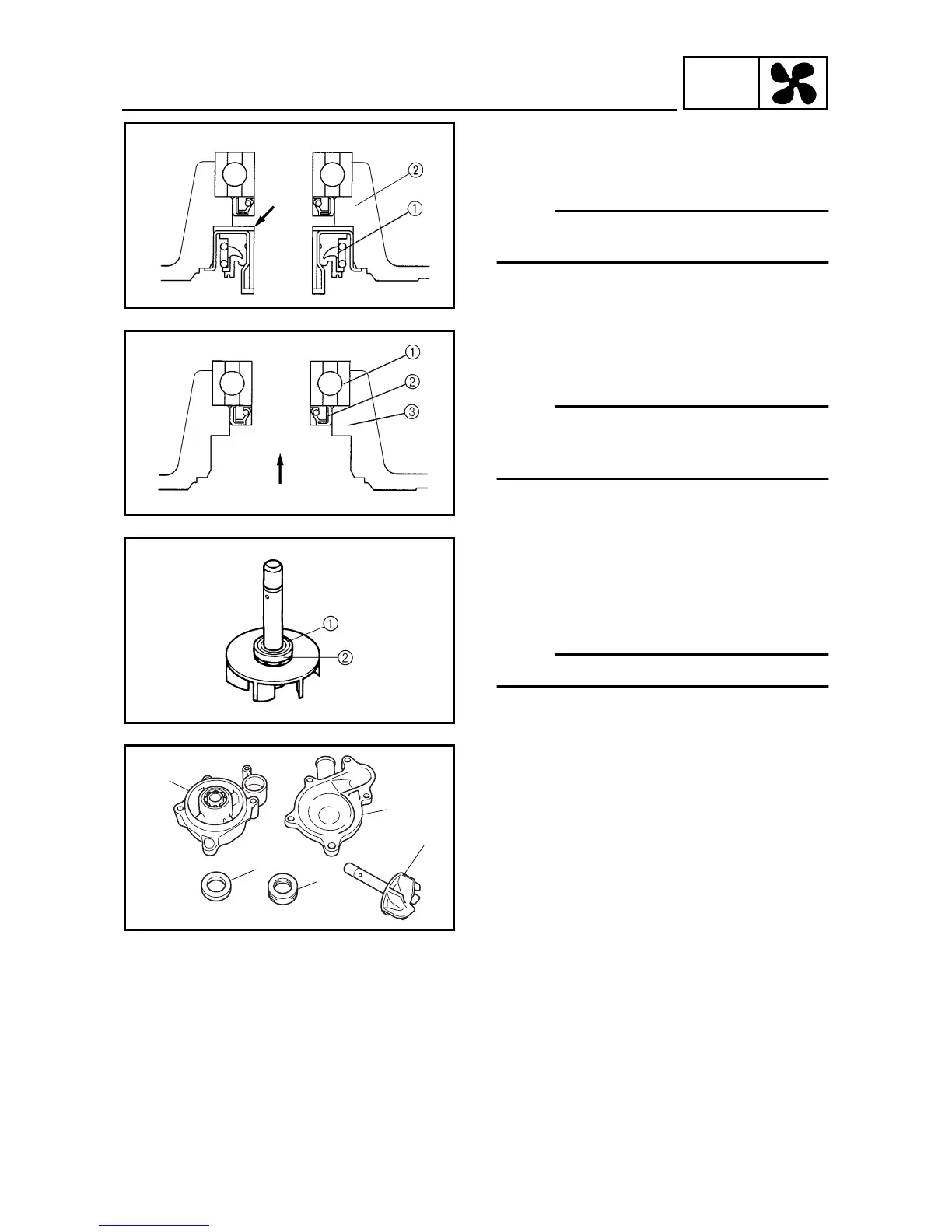 ②

①

①

②

③

①

②