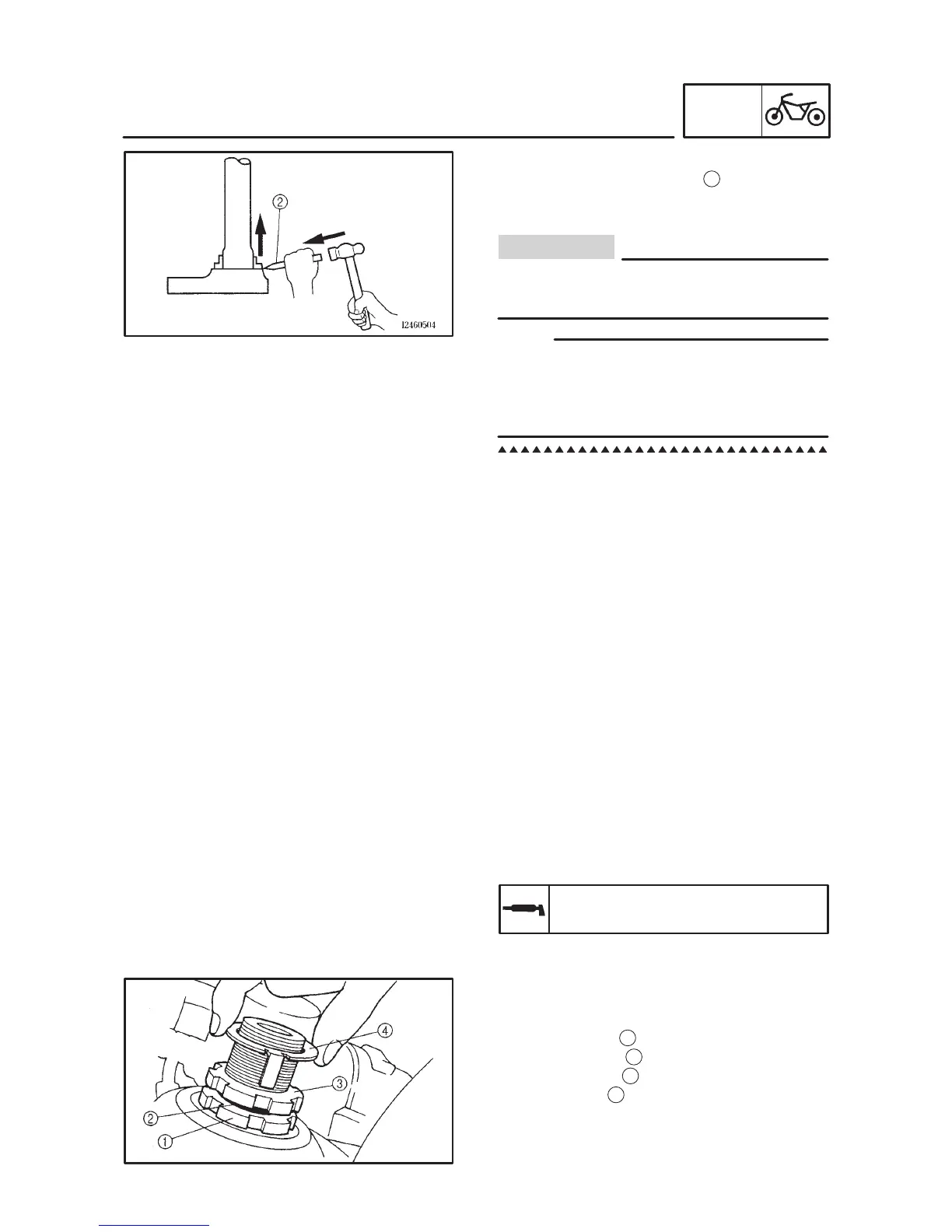 ②

I2460504

④

③

②

①