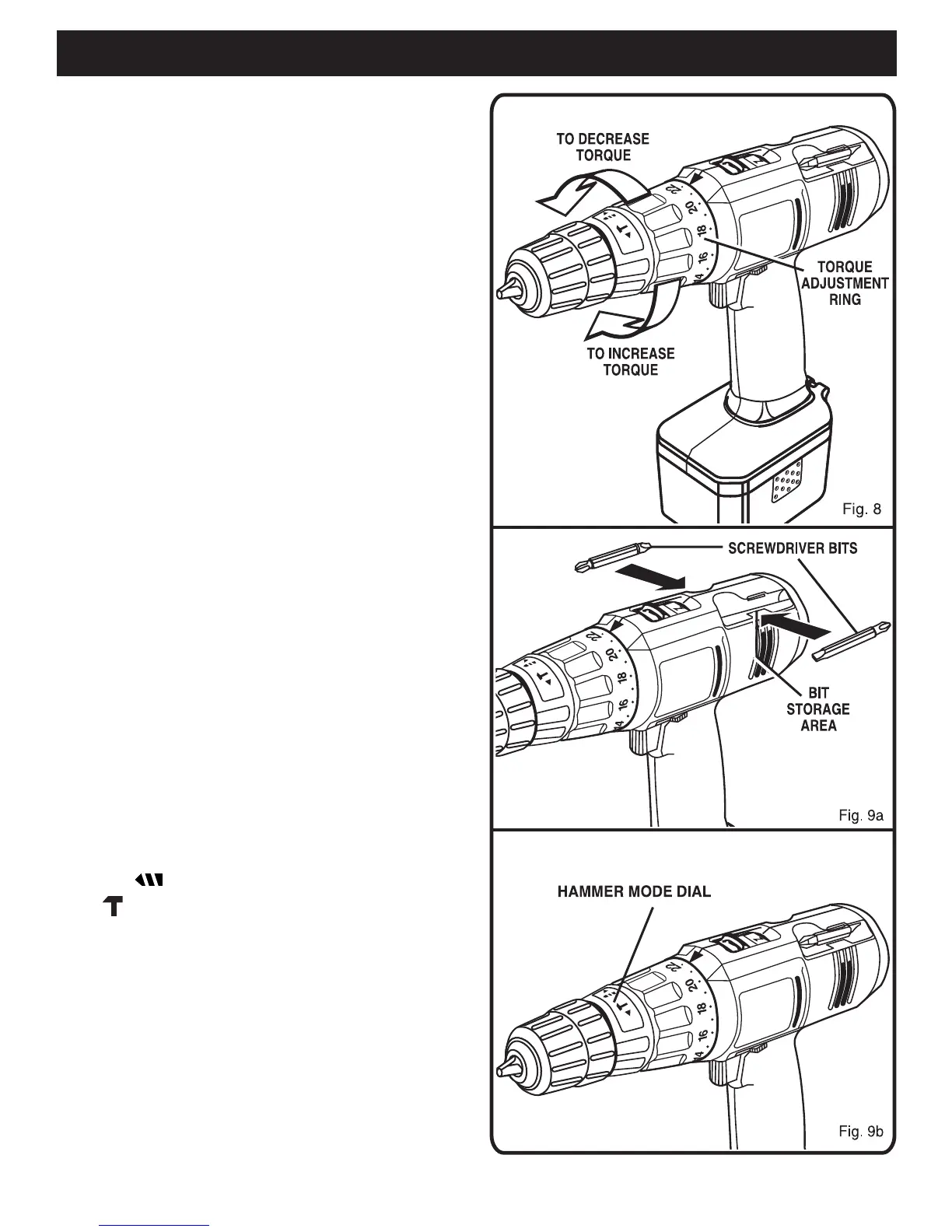 TO DECREASE TORQUE

22
20
18
16
14

TORQUE ADJUSTMENT RING

TO INCREASE TORQUE

Fig. 8

SCREWDRIVER BITS

22
20
18
16
14

BIT STORAGE AREA

Fig. 9a

HAMMER MODE DIAL

22
20
18
16
14

Fig. 9b