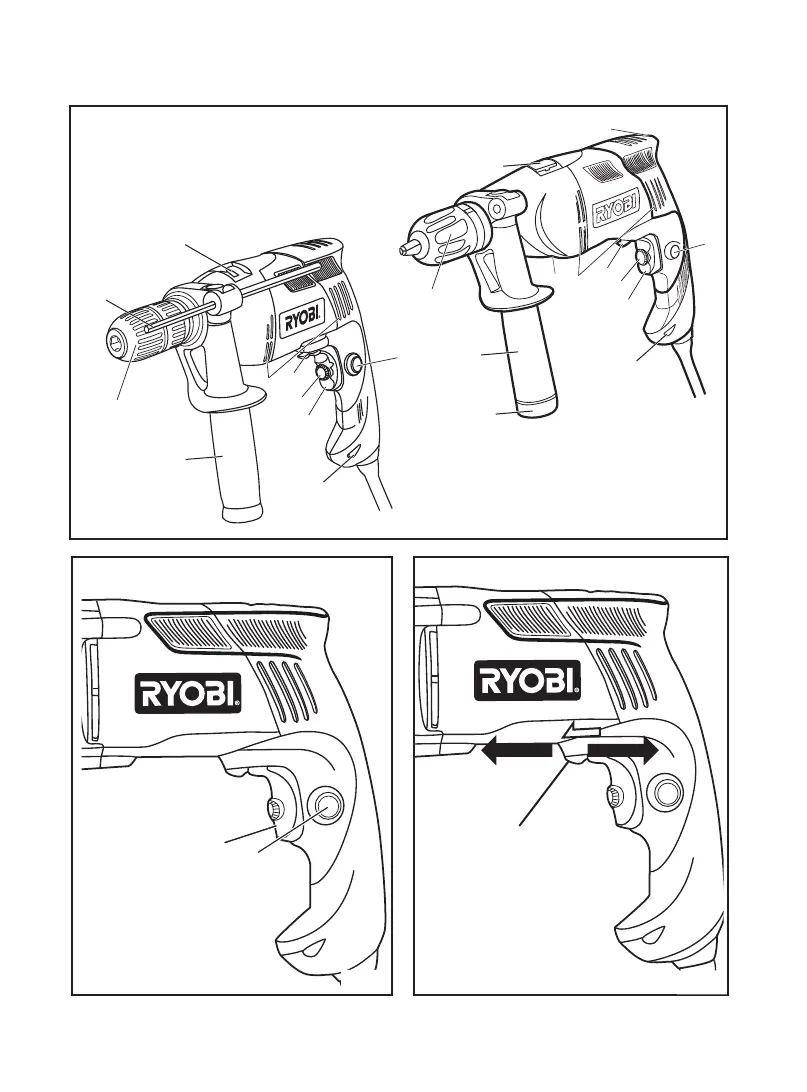 RYOBI

RYOBI

RYOBI

RYOBI