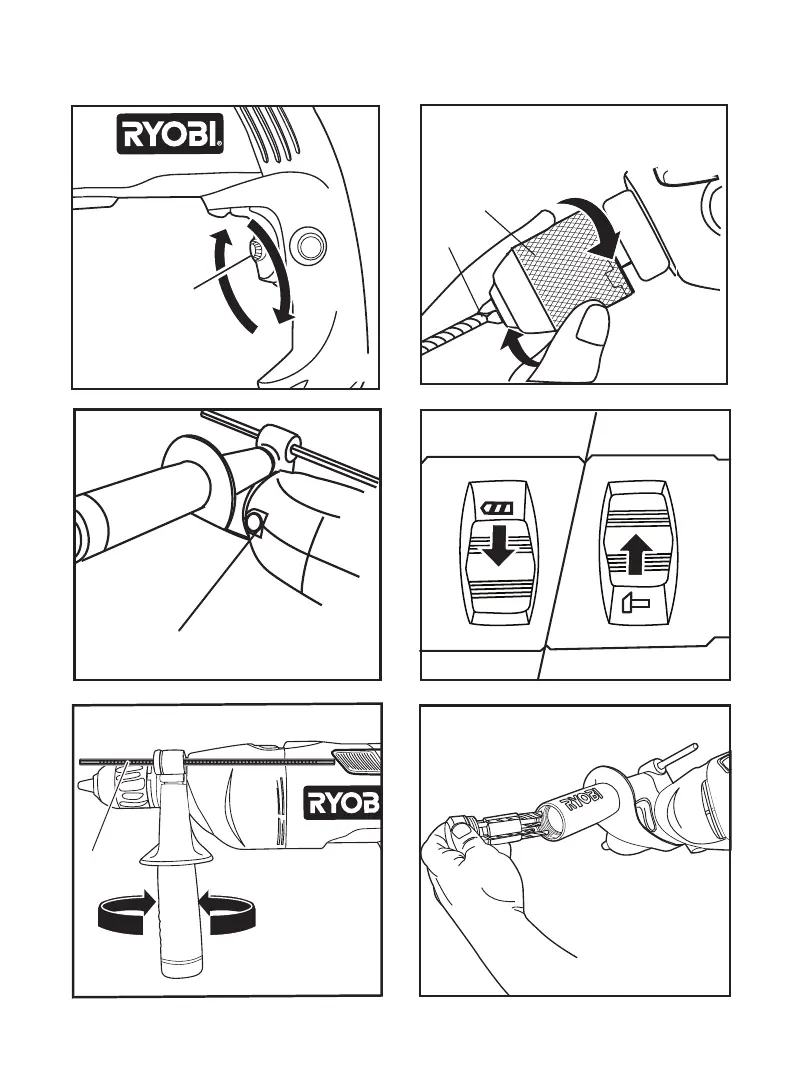 RYOBI

RYOBI

RYOBI