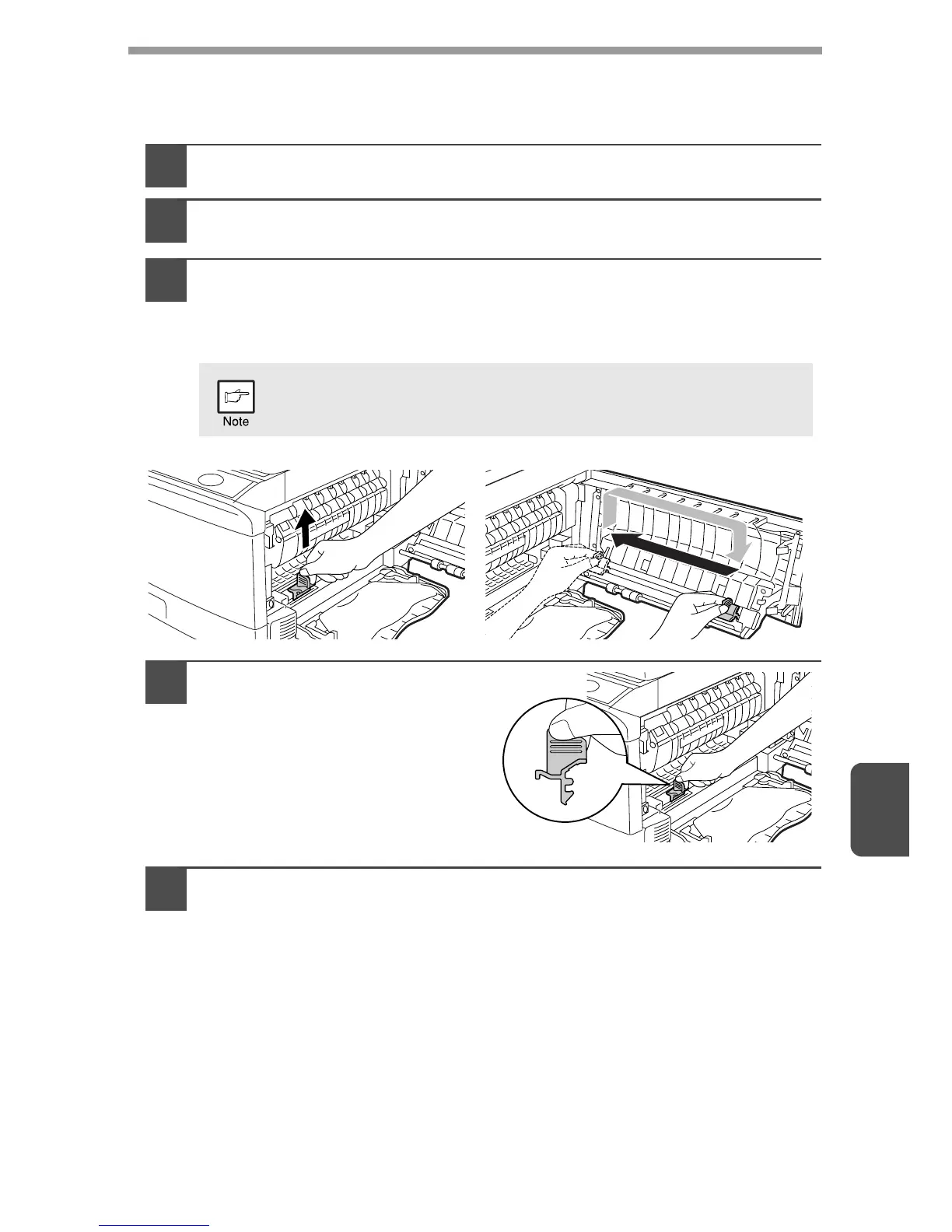 Note