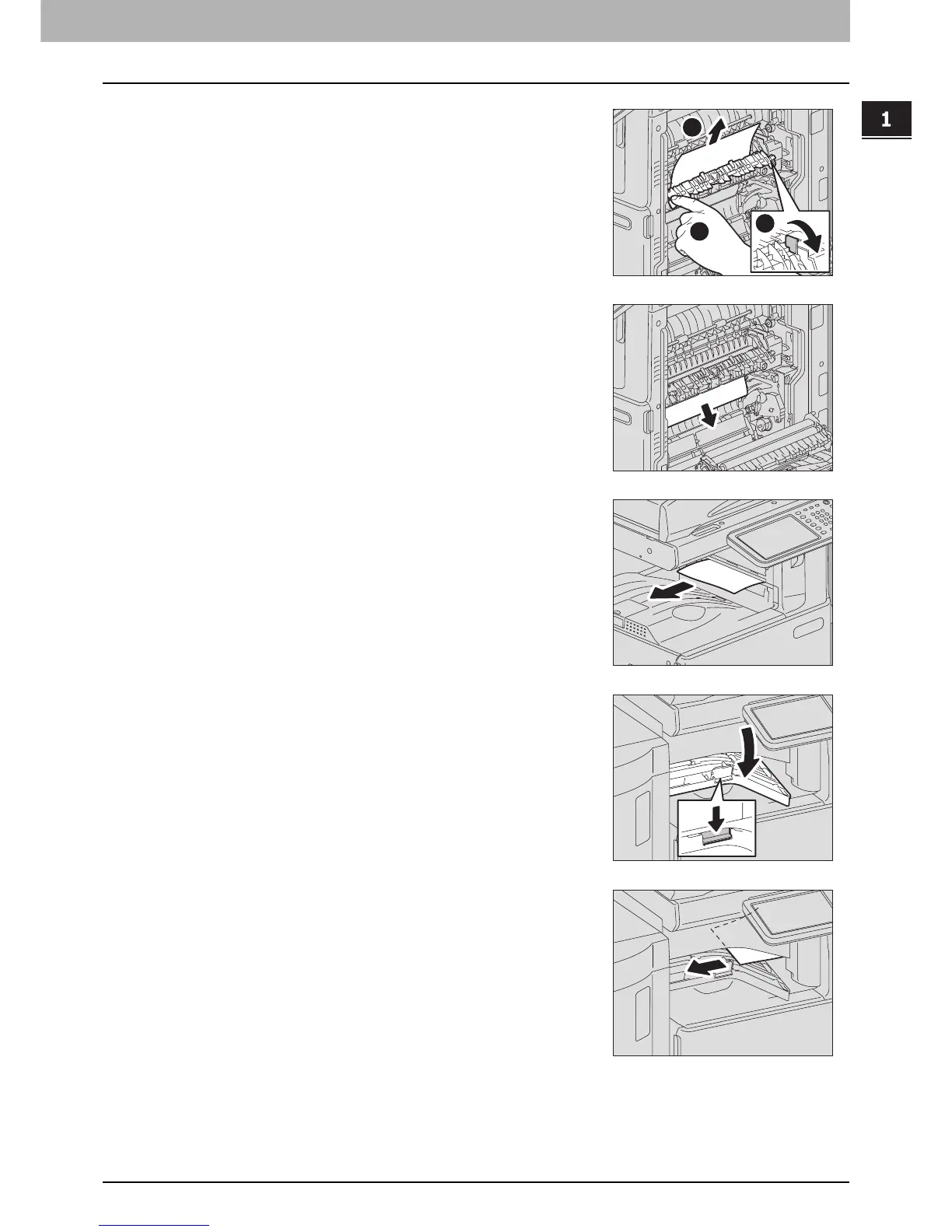 1