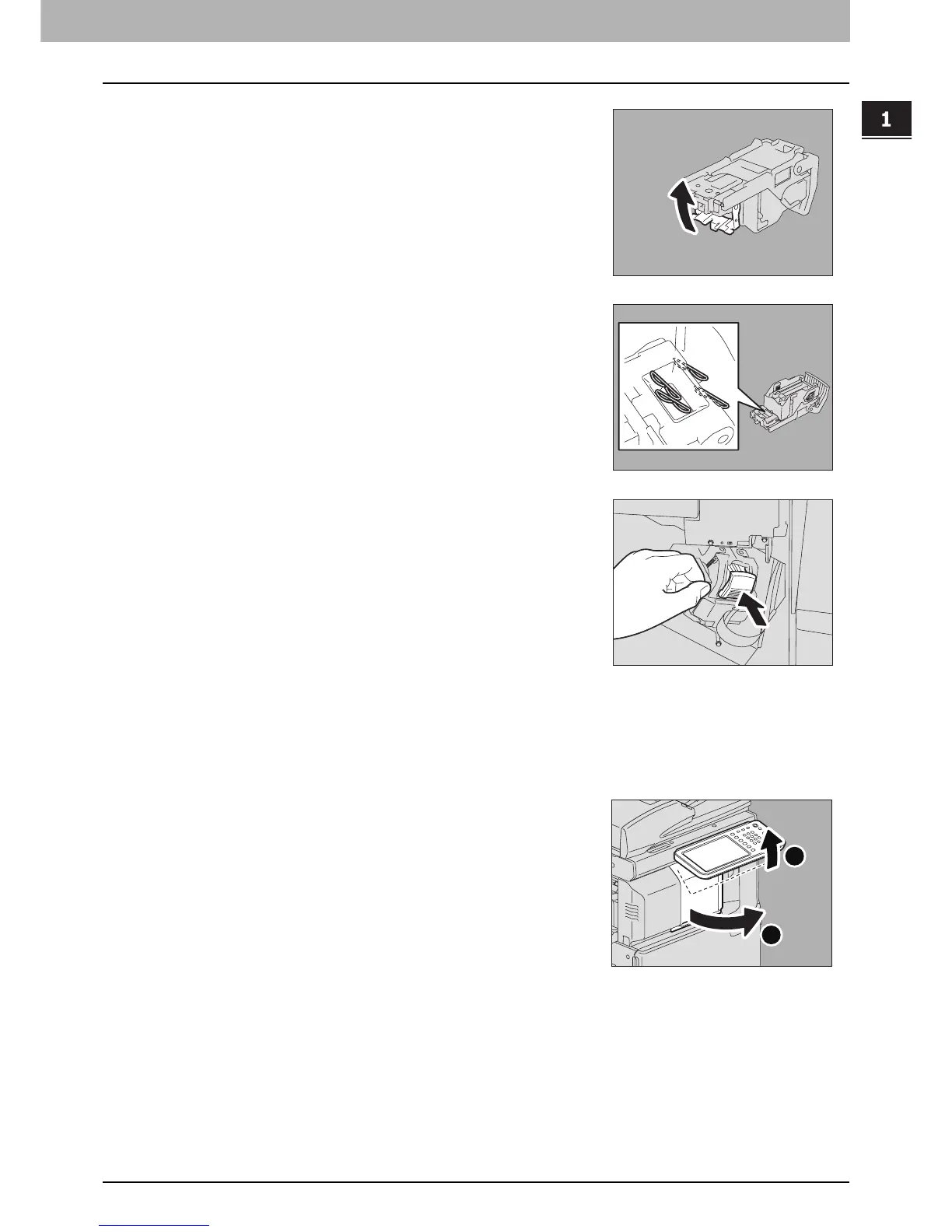 1