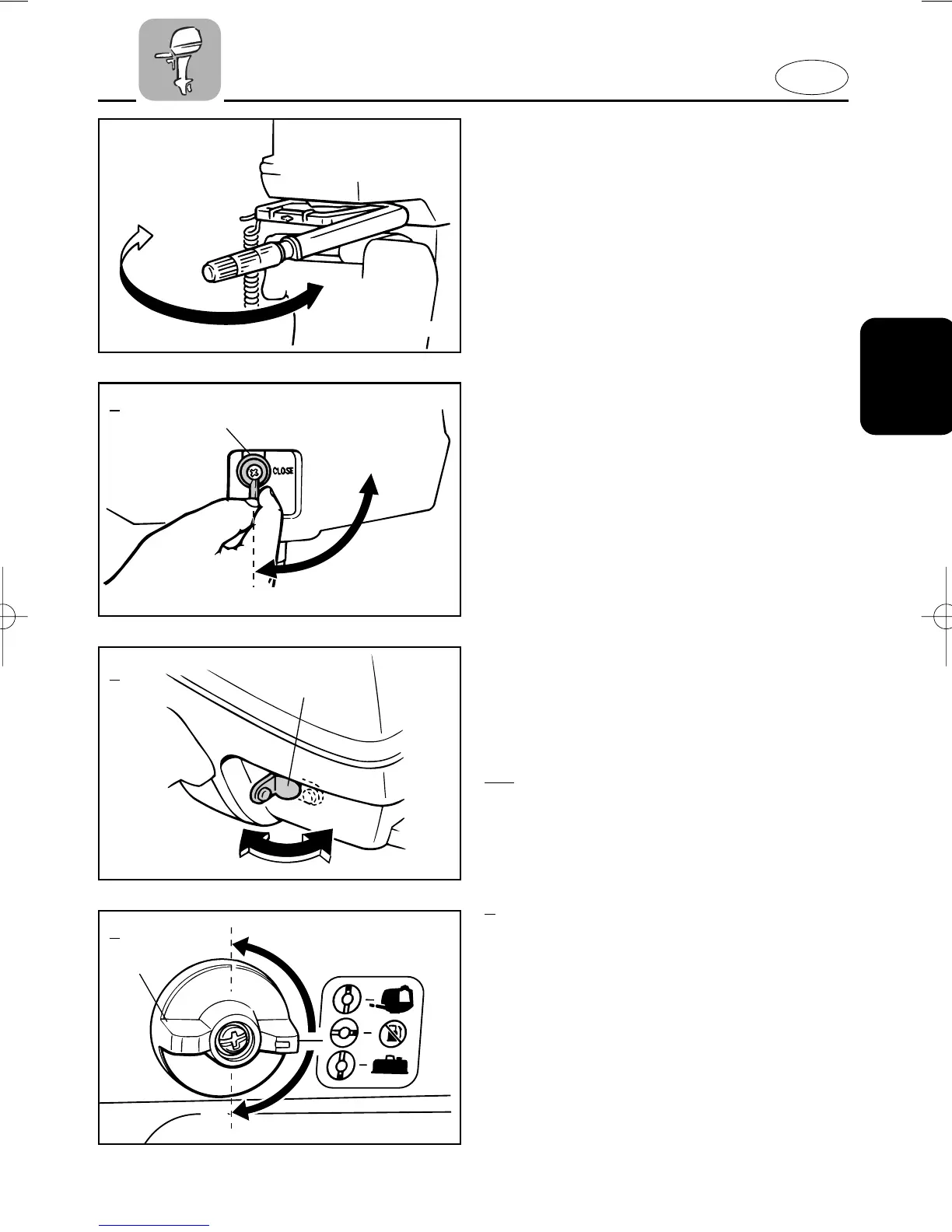 CLOSE