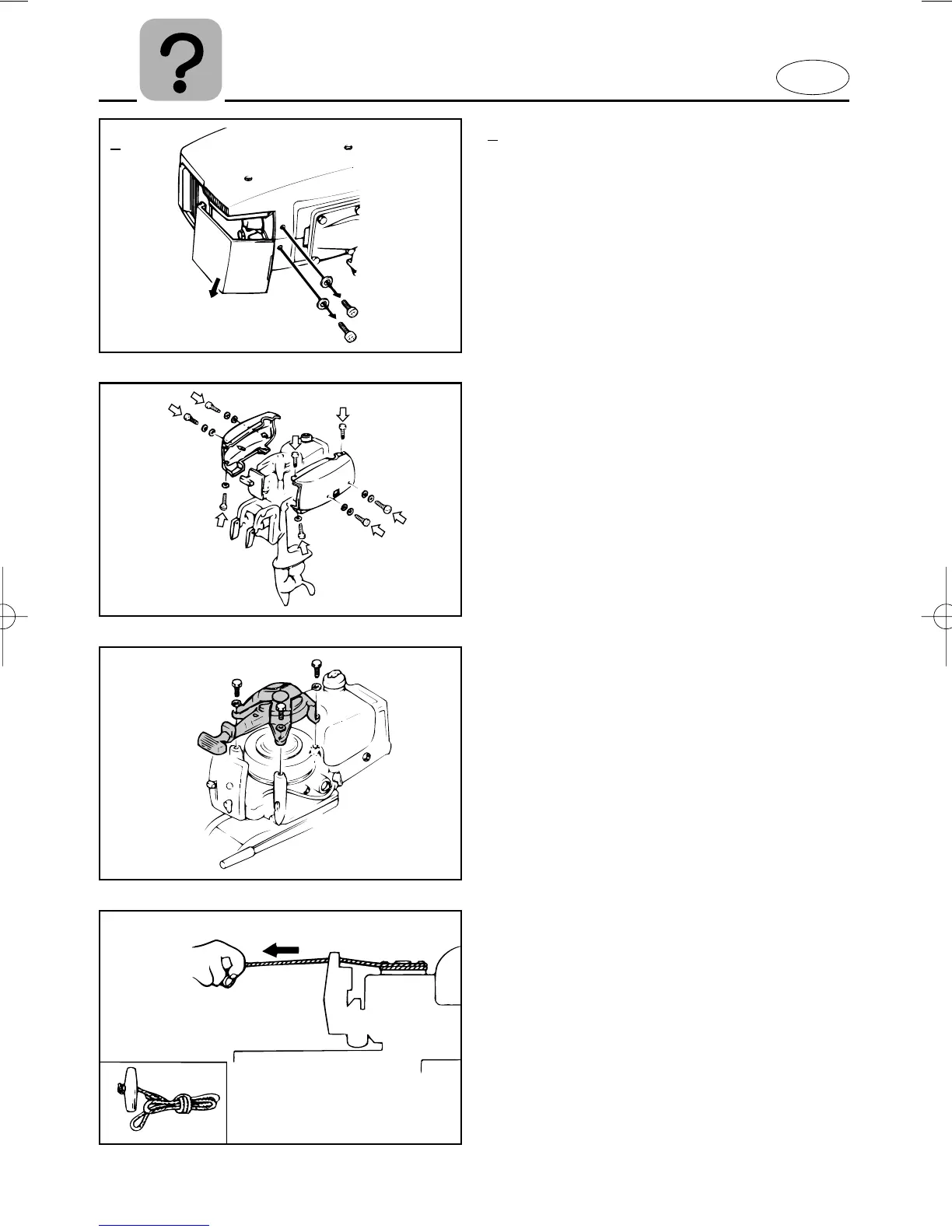 ?