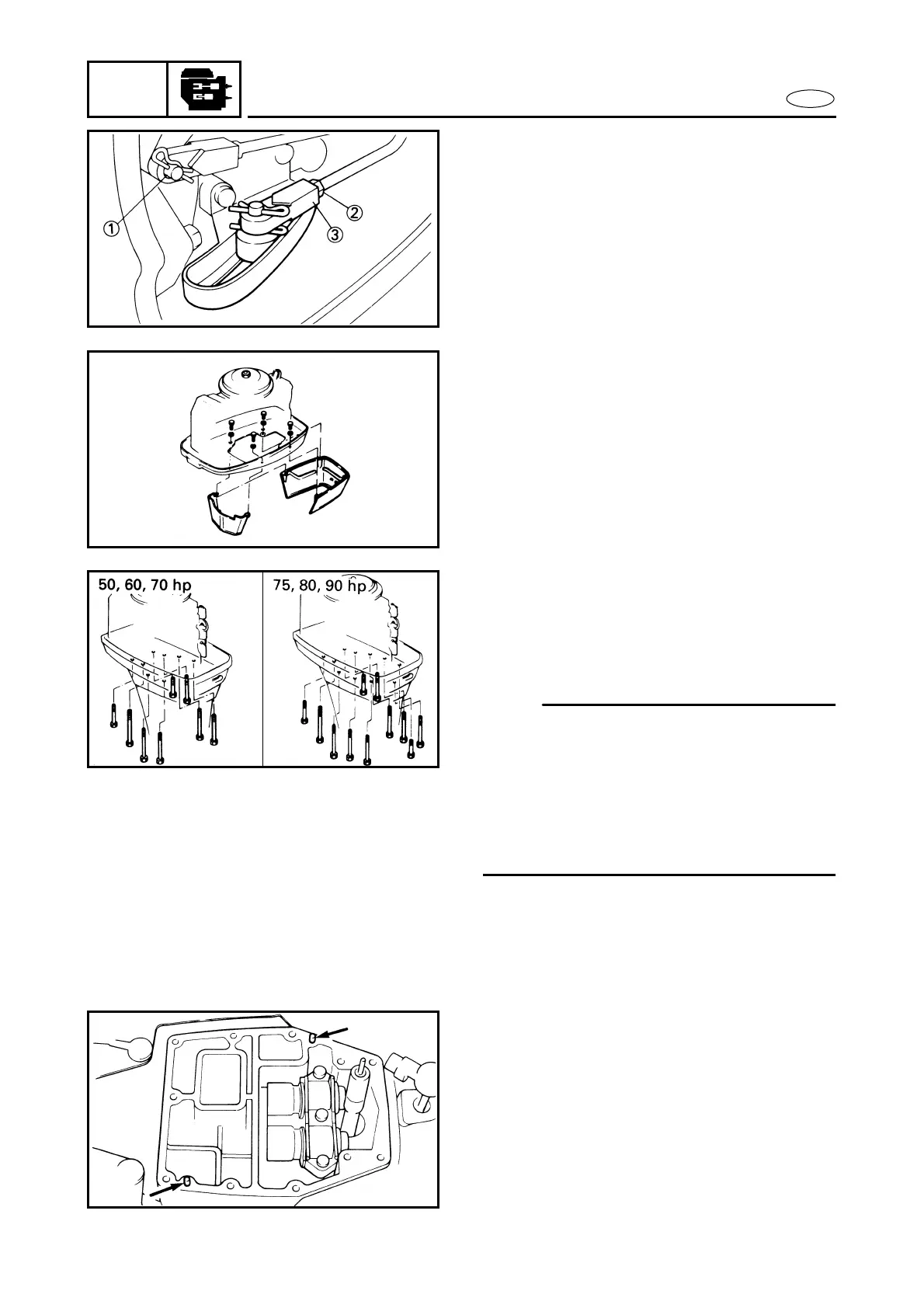 ①
②
③

50, 60, 70 hp
75, 80, 90 hp