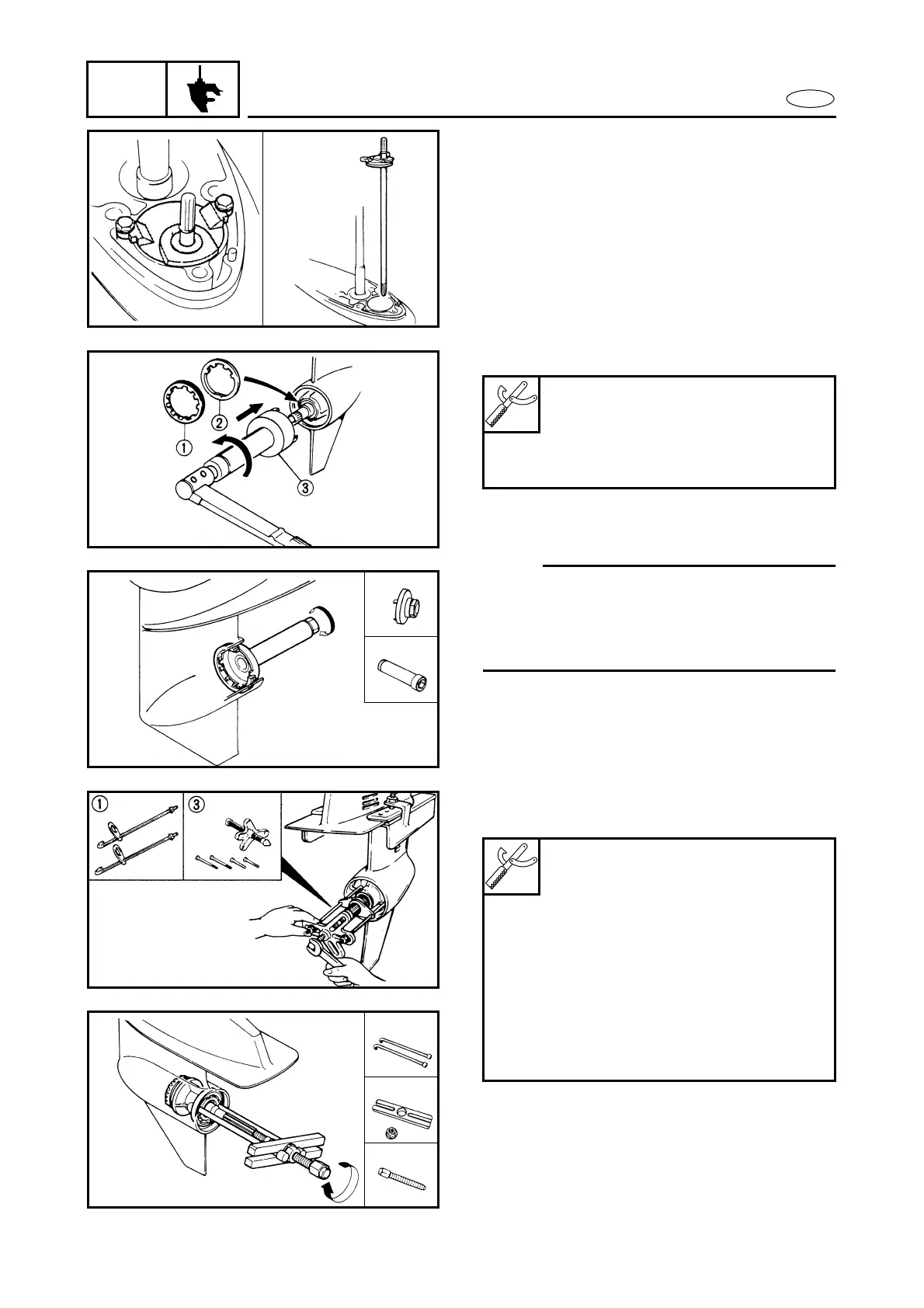 ①
②
③
①
③