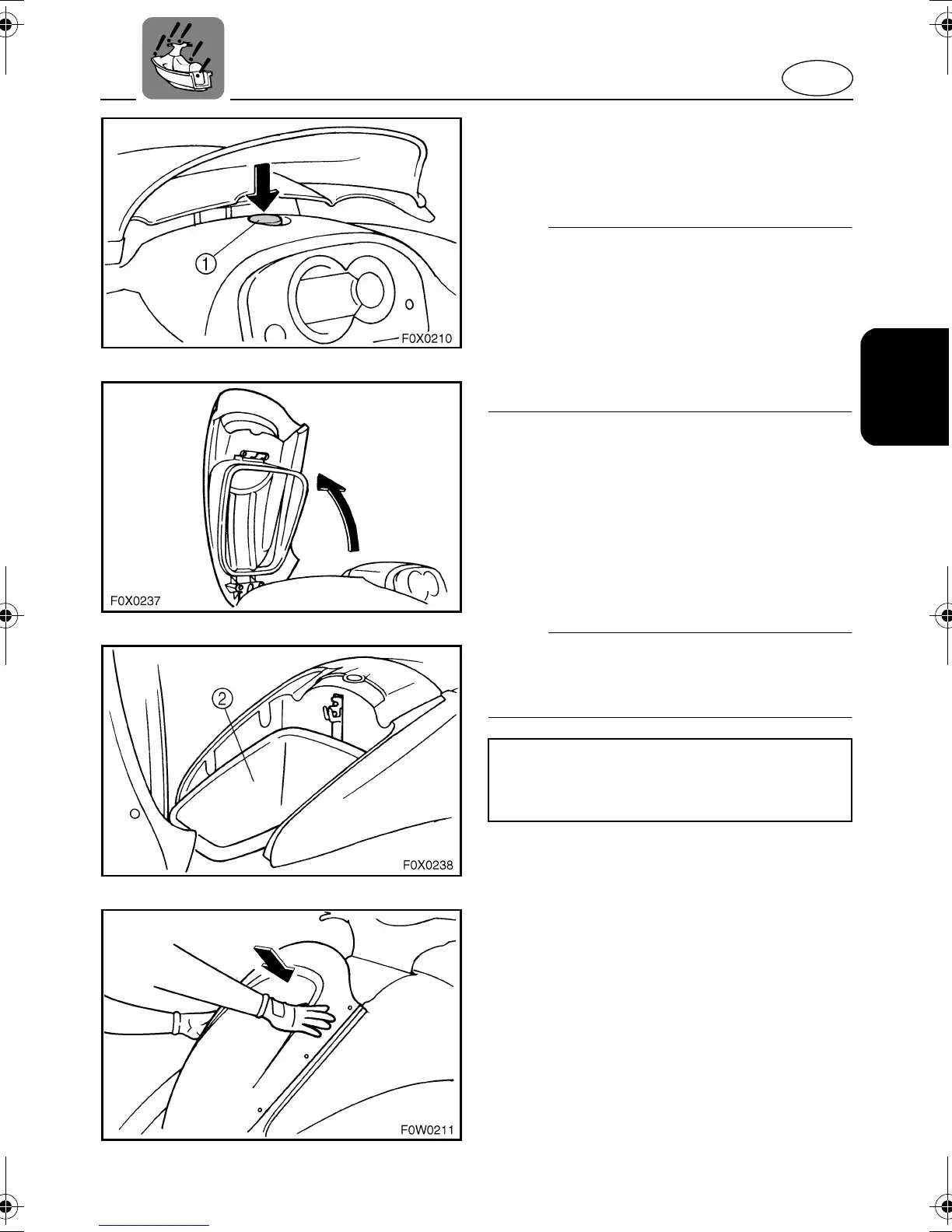 ①

F0X0210

F0X0237

②

F0X0238

F0W0211