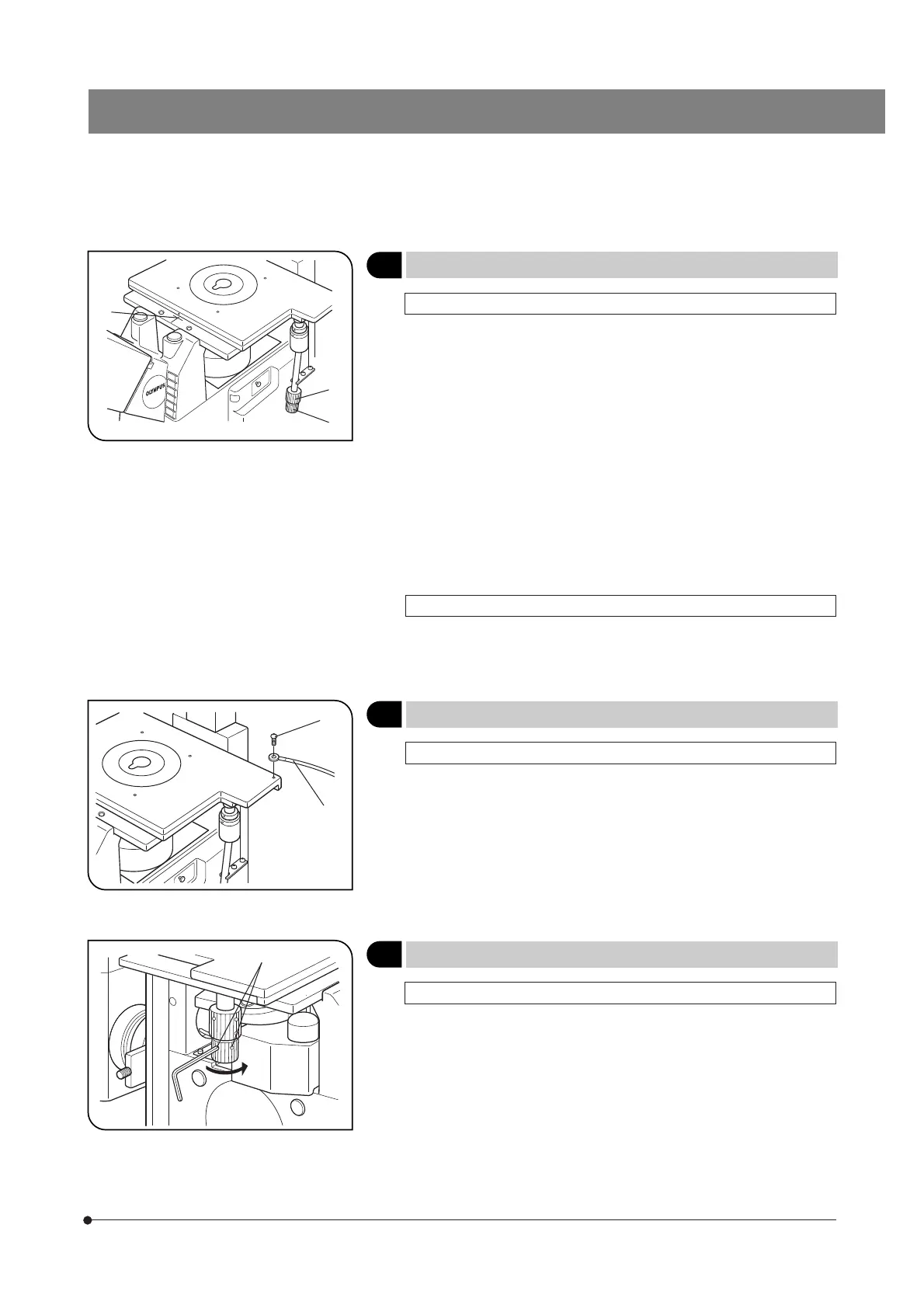 OLYMPUS