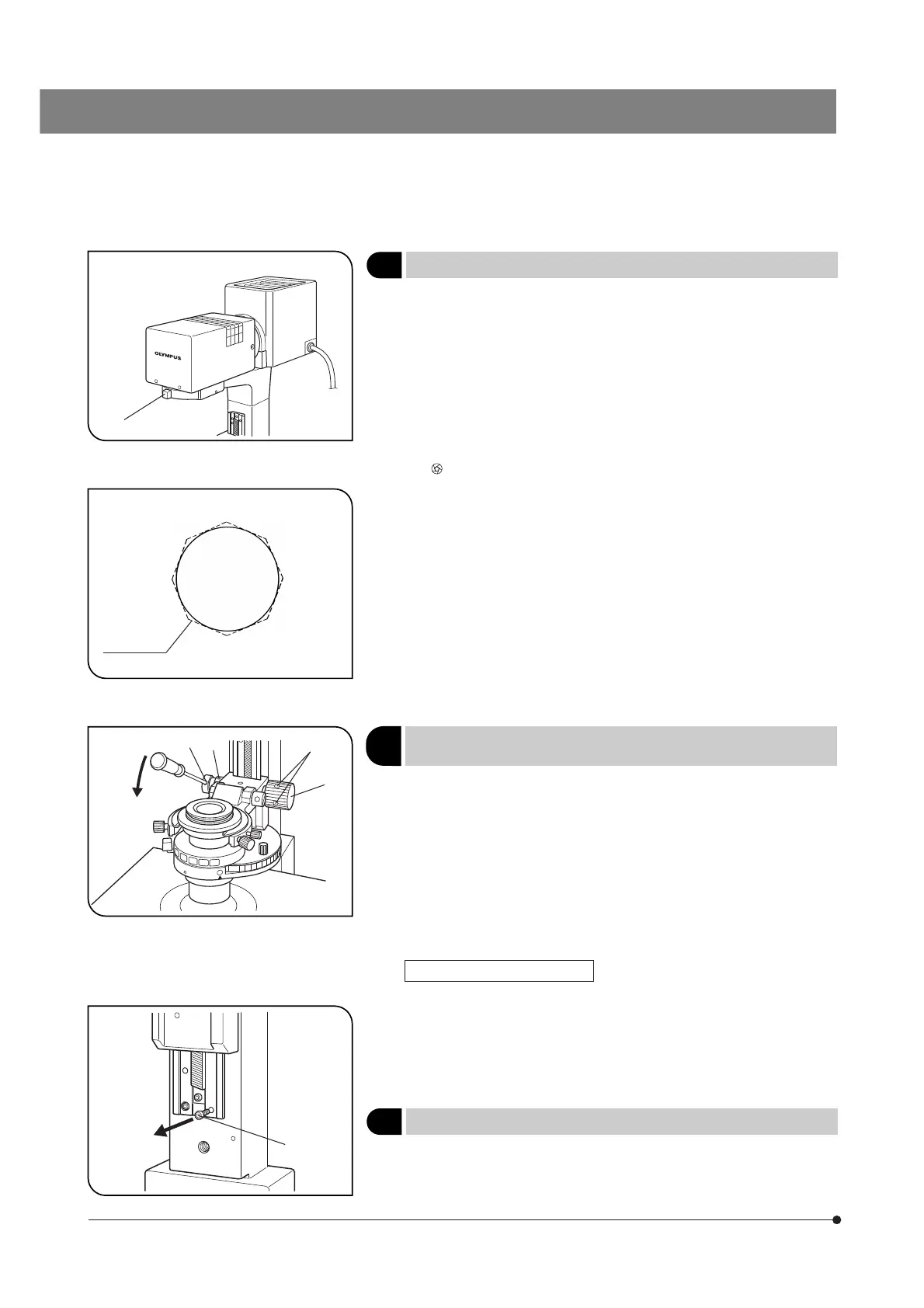 OLYMPUS