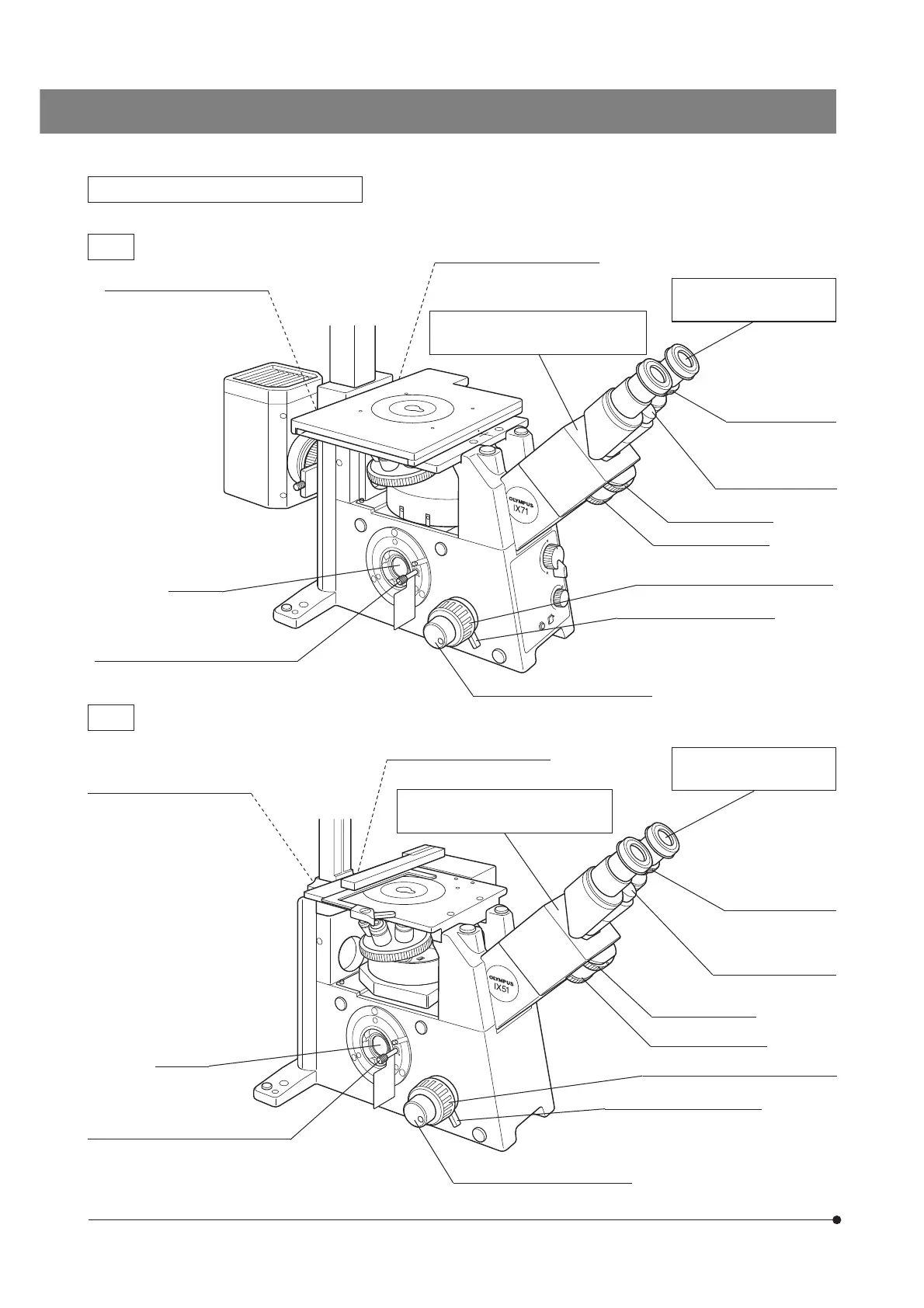 OLYMPUS IX71

OLYMPUS IX51