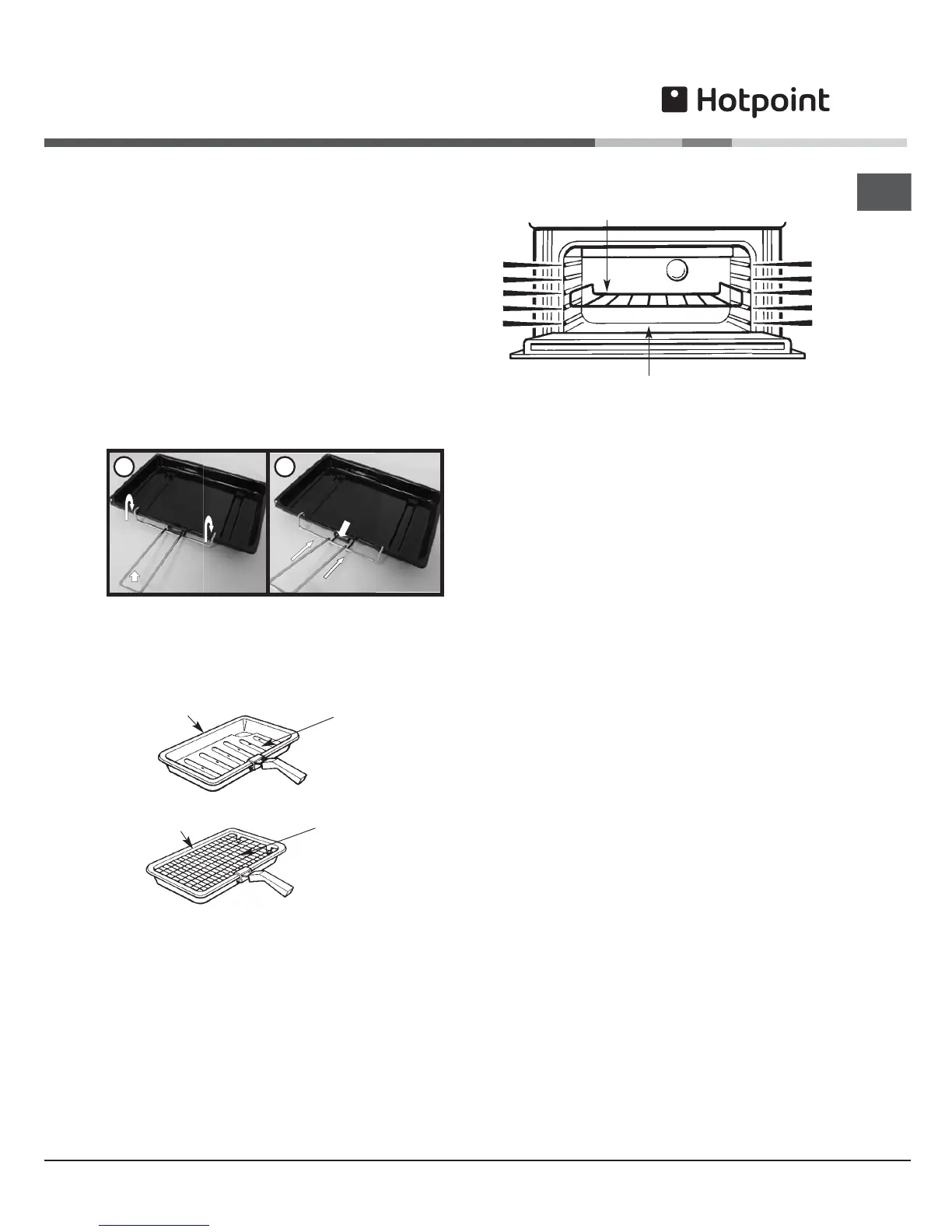 Hotpoint