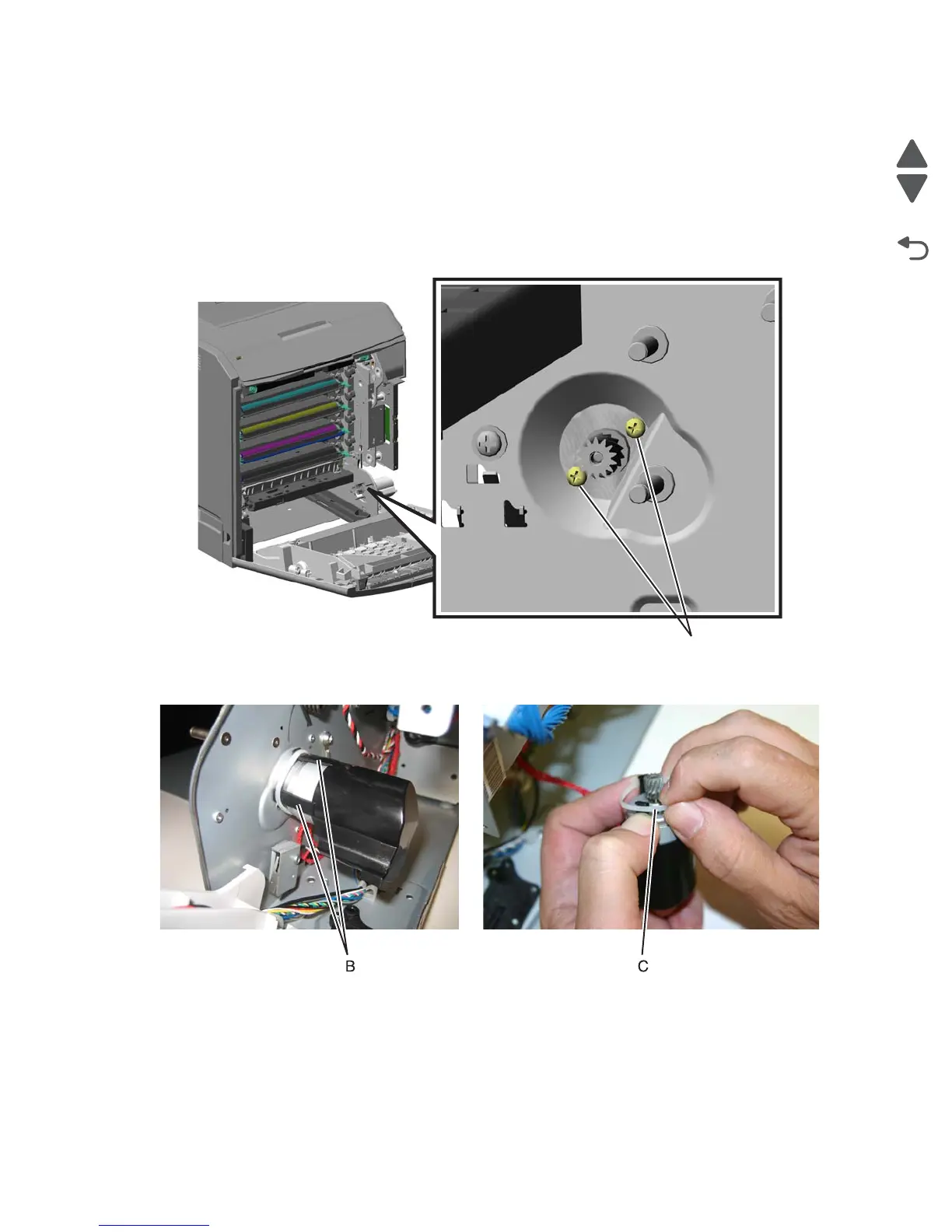 B

C