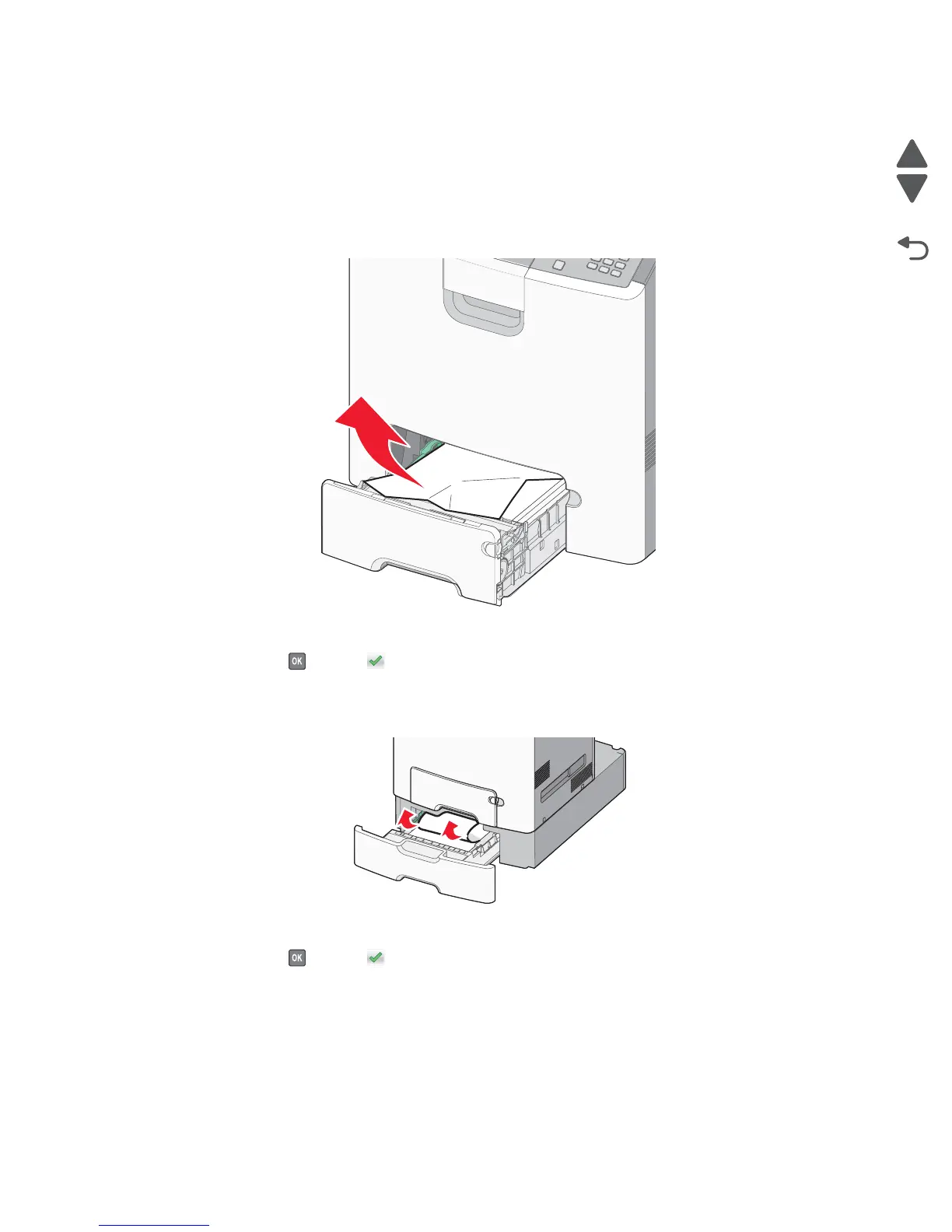 OK

OK